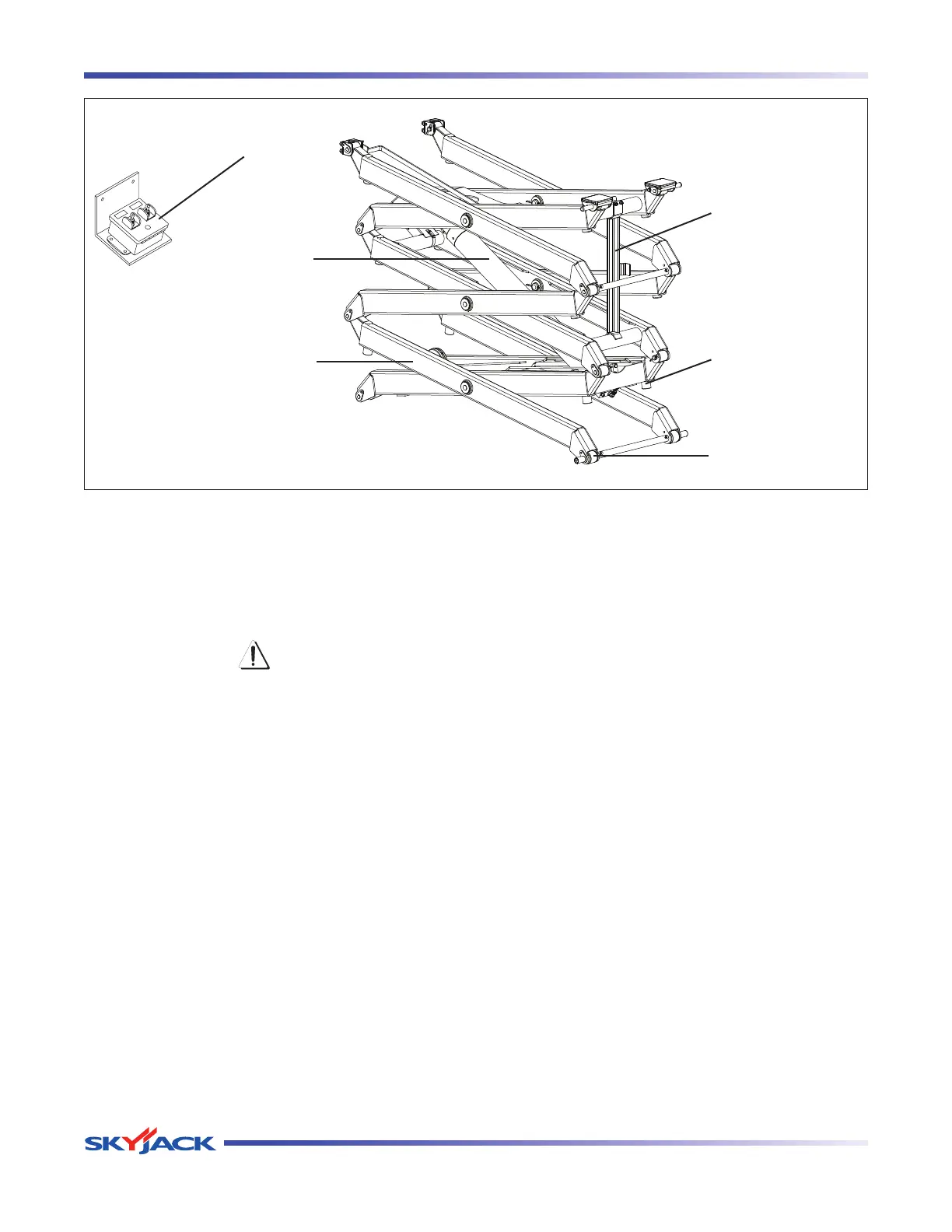 SKYJACK