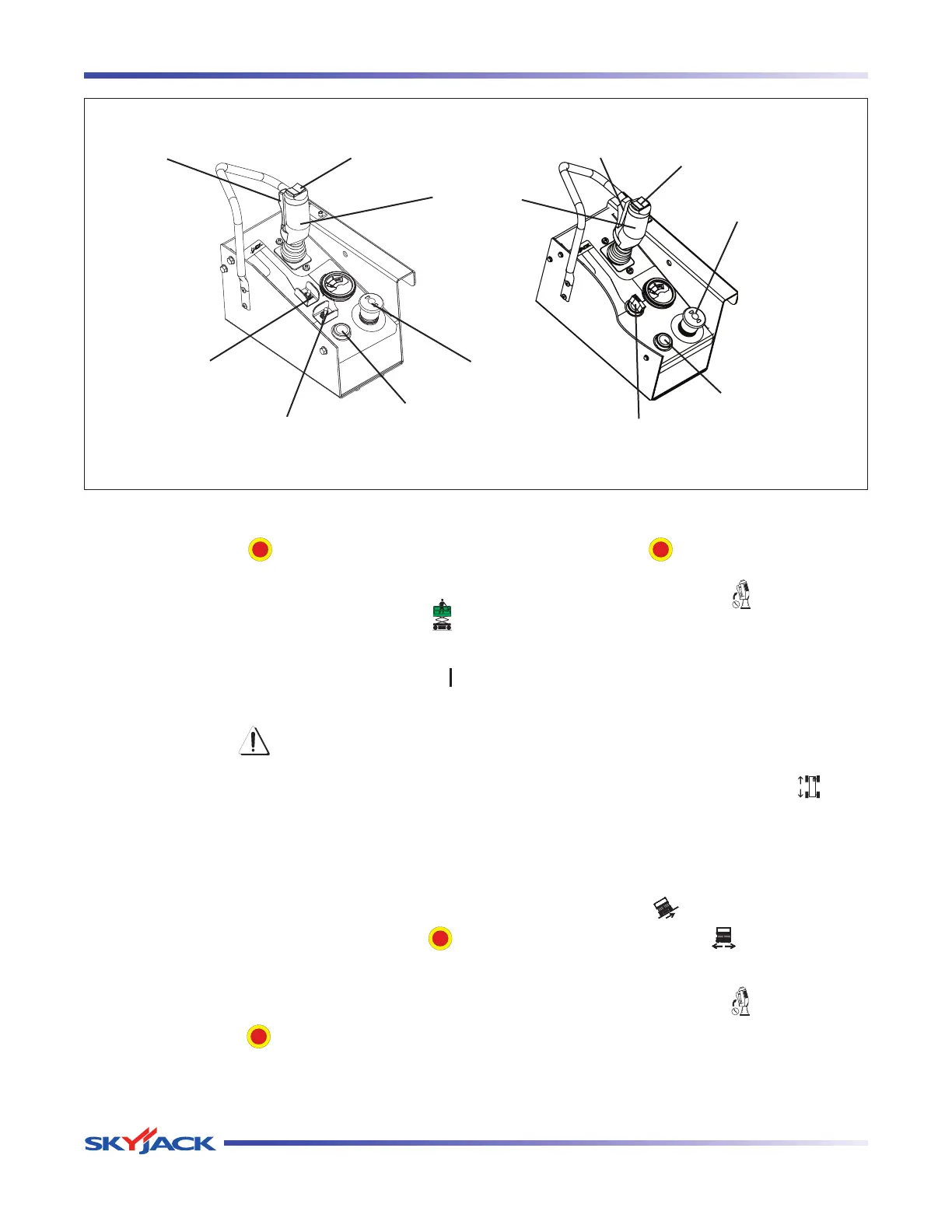 SKYJACK