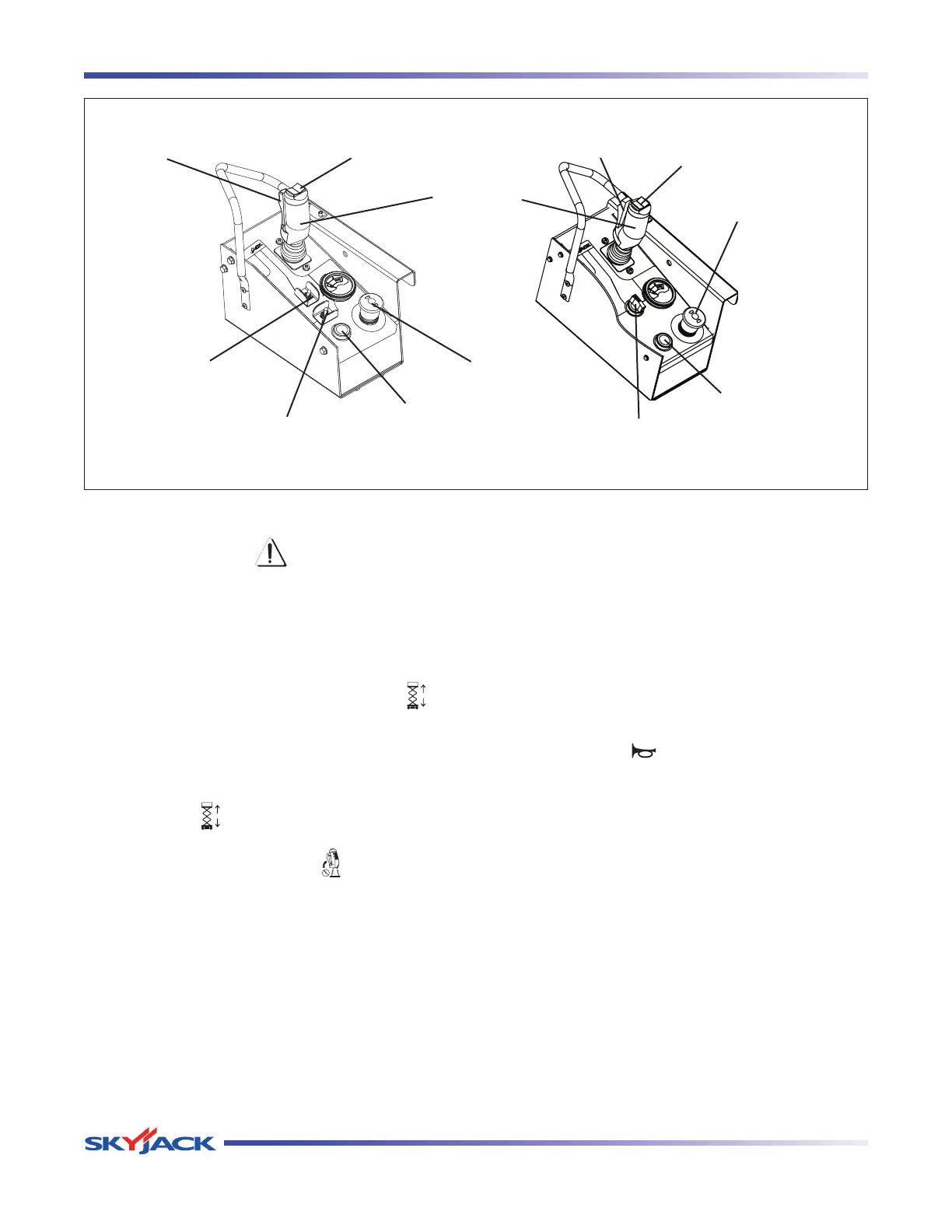 SKYJACK