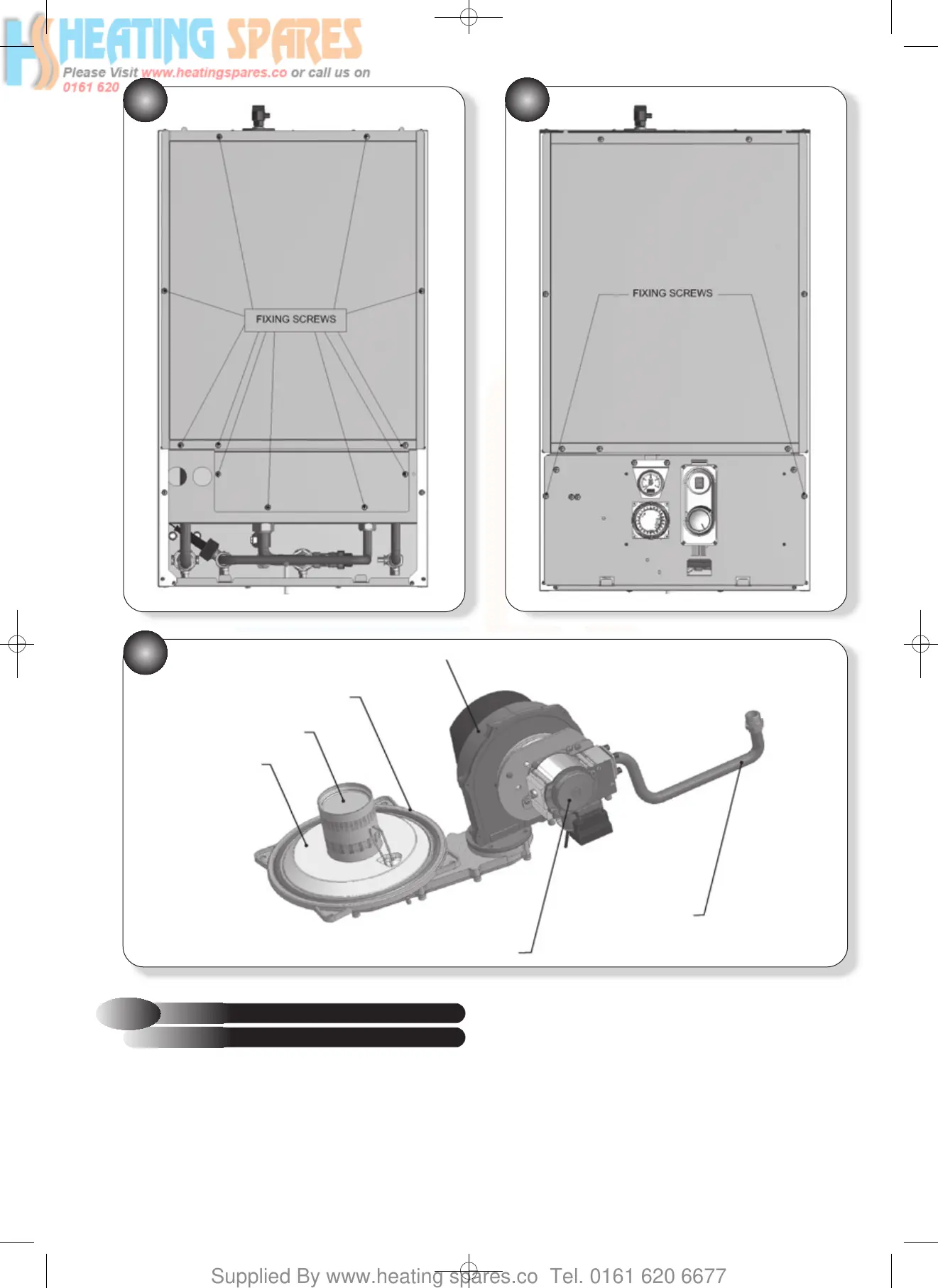 HS HEATING SPARES
Please Visit www.heatingspares.co or call us on 0161 620

FIXING SCREWS

FIXING SCREWS

Supplied By www.heating spares.co Tel. 0161 620 6677