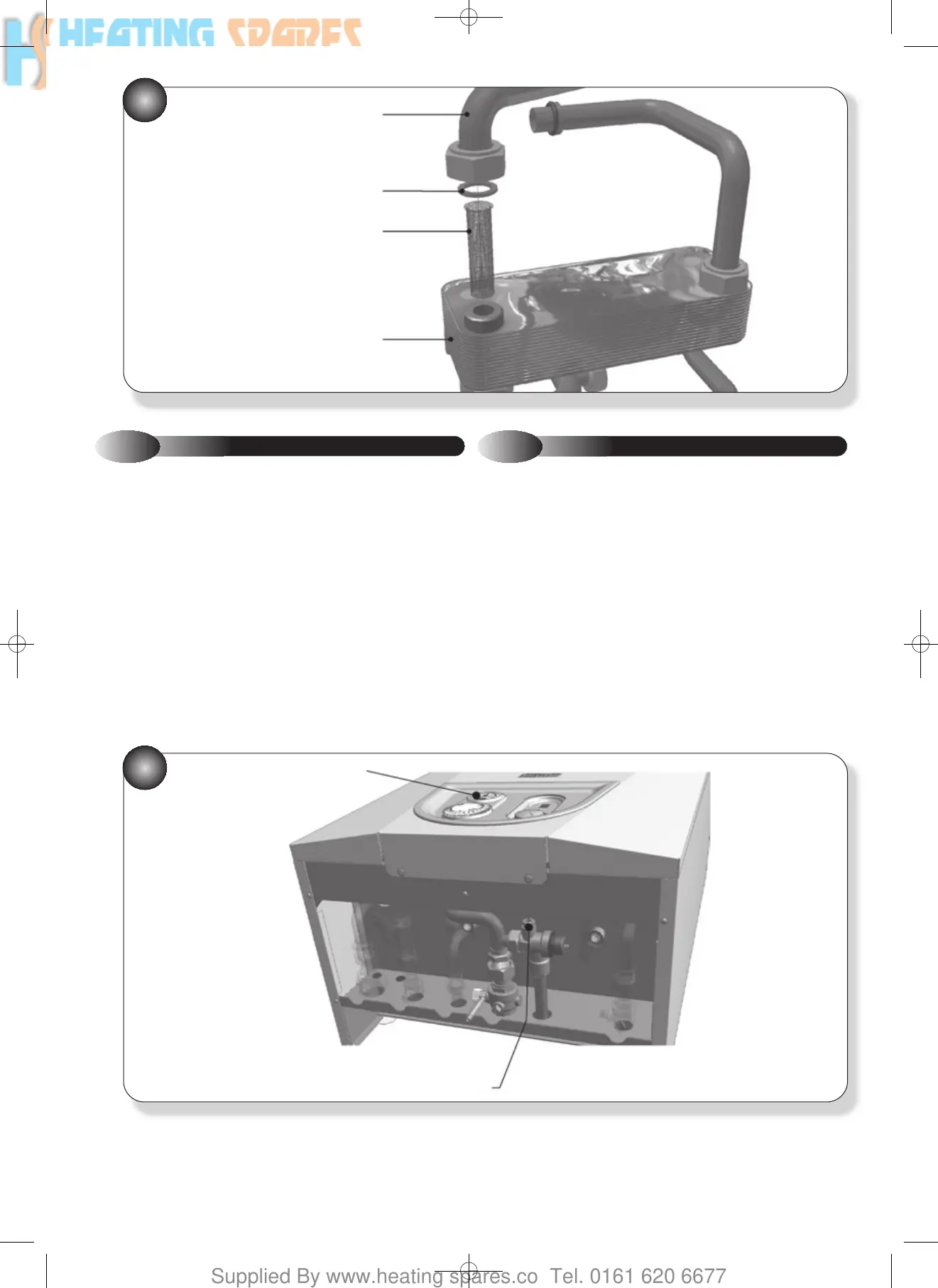 HEATING SPARES

Supplied By www.heating spares.co Tel. 0161 620 6677