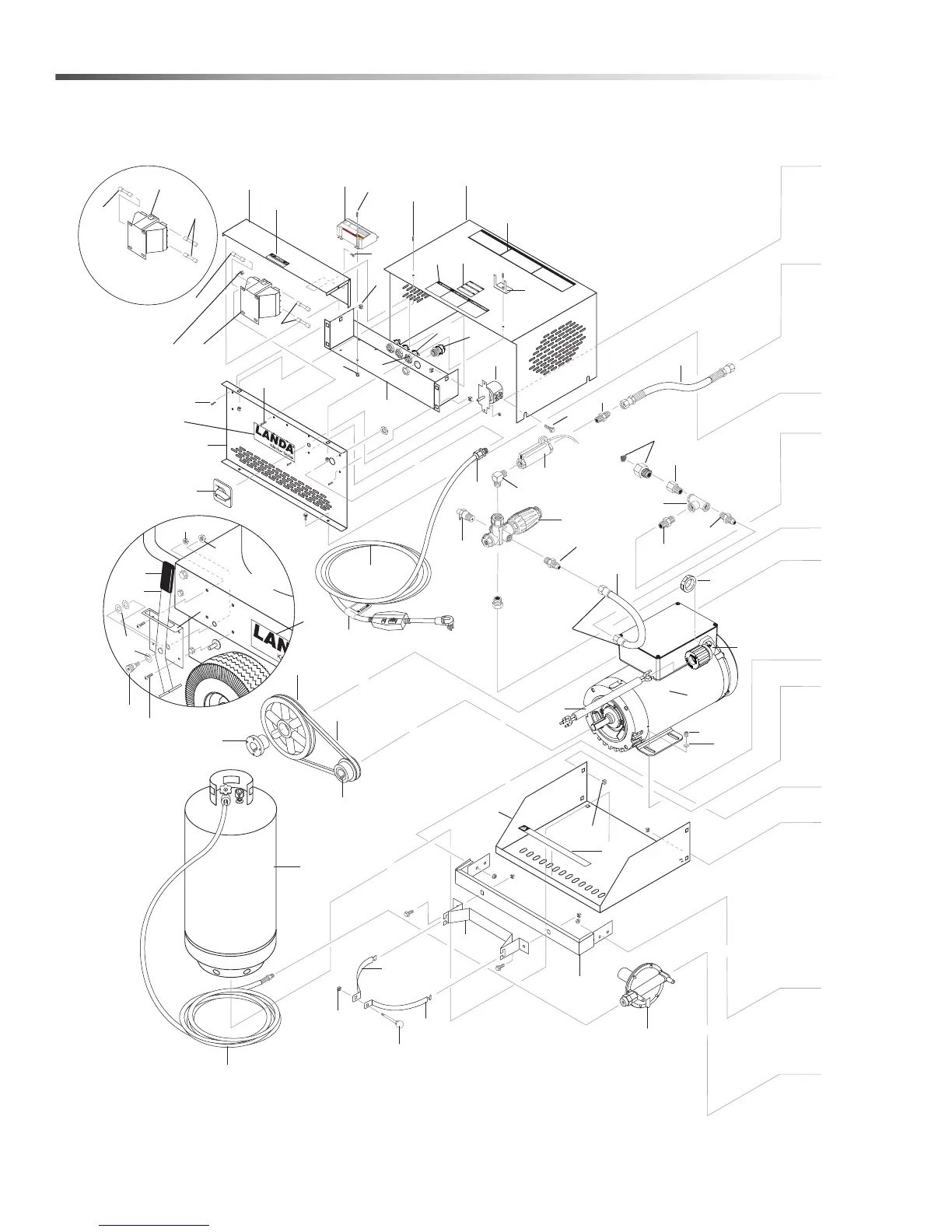 LANDA

LANDA