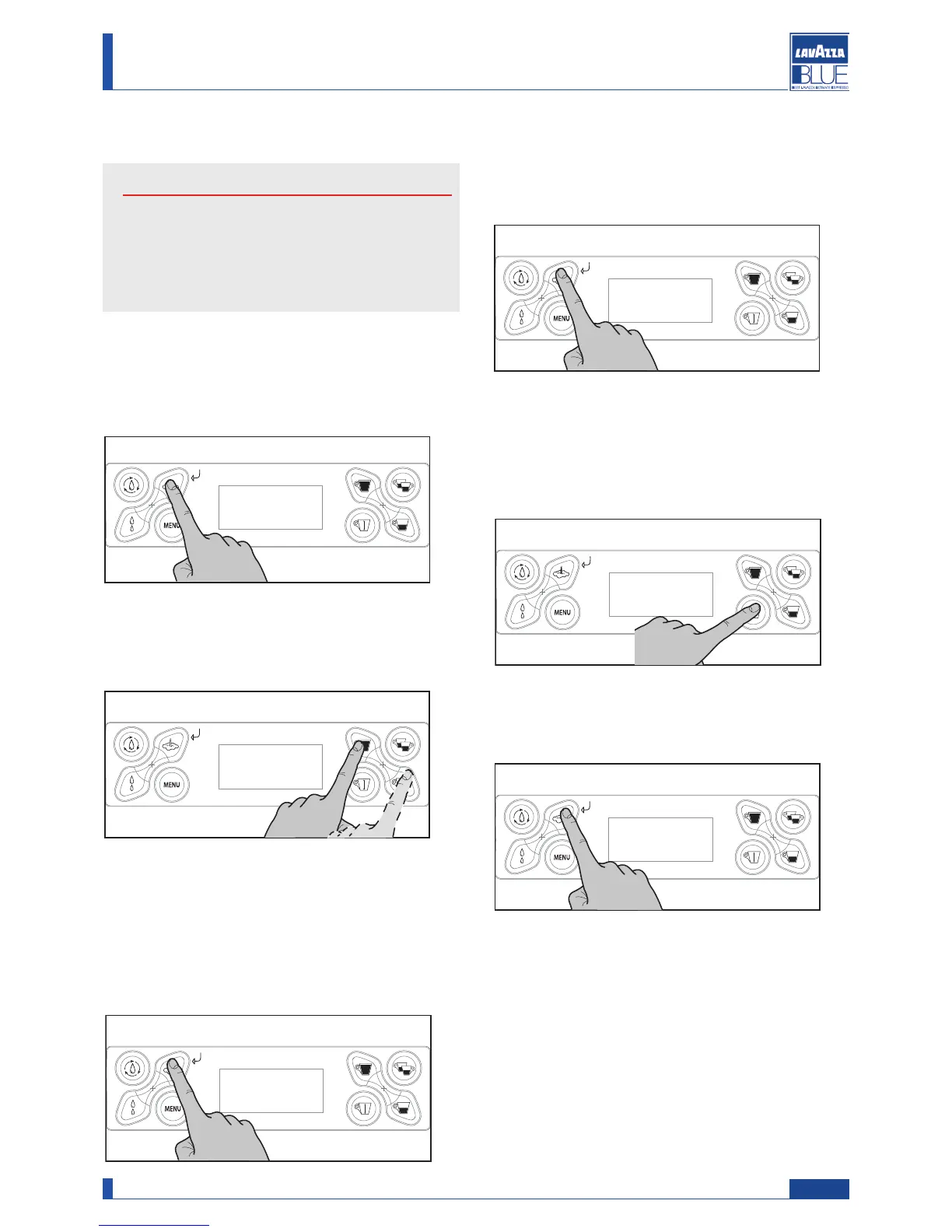 LAVAZZA
BLUE
BEST LAVAZZA ULTIMATE ESPRESSO

MENU

MENU

MENU

MENU

MENU

MENU