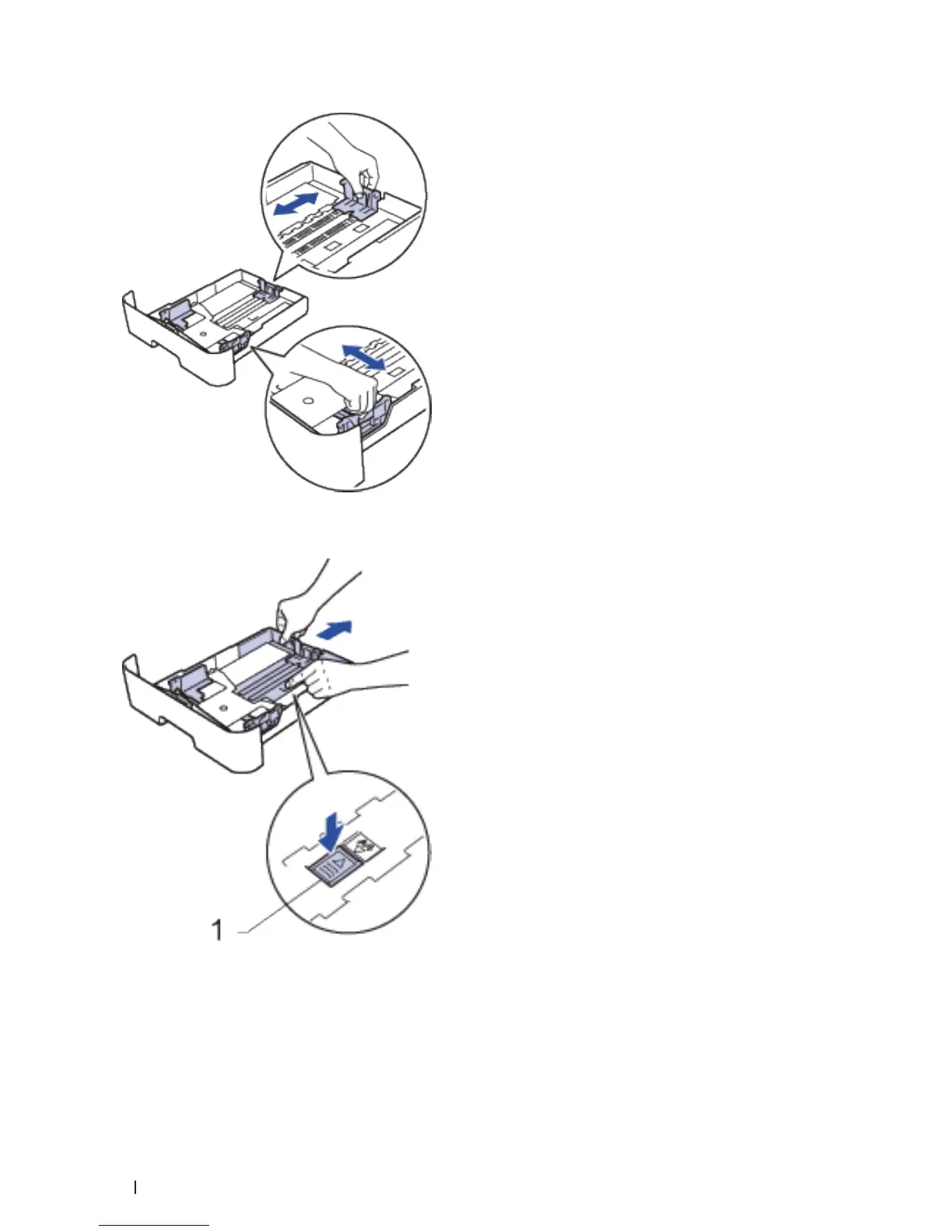 1