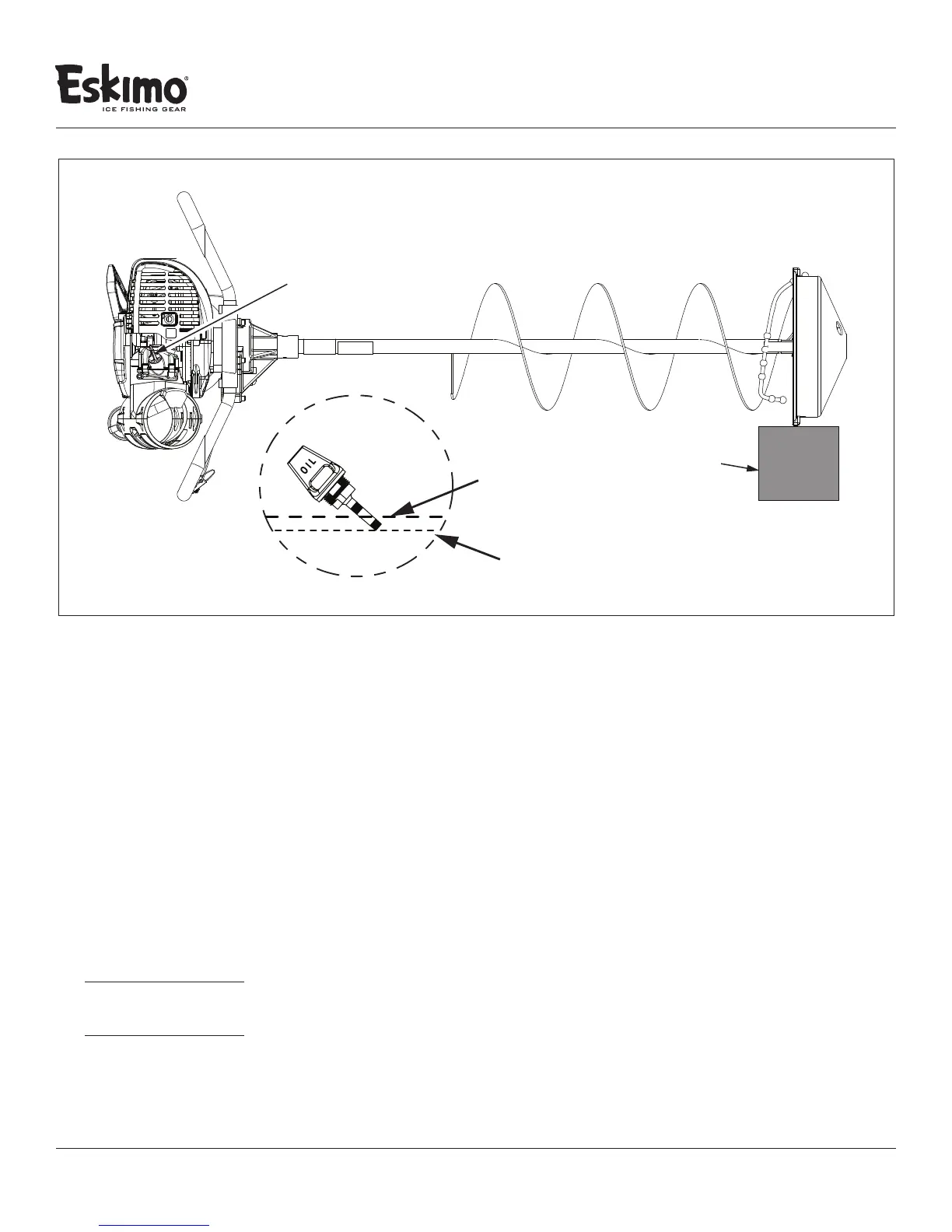 Eskimo®
ICE FISHING GEAR

OIL