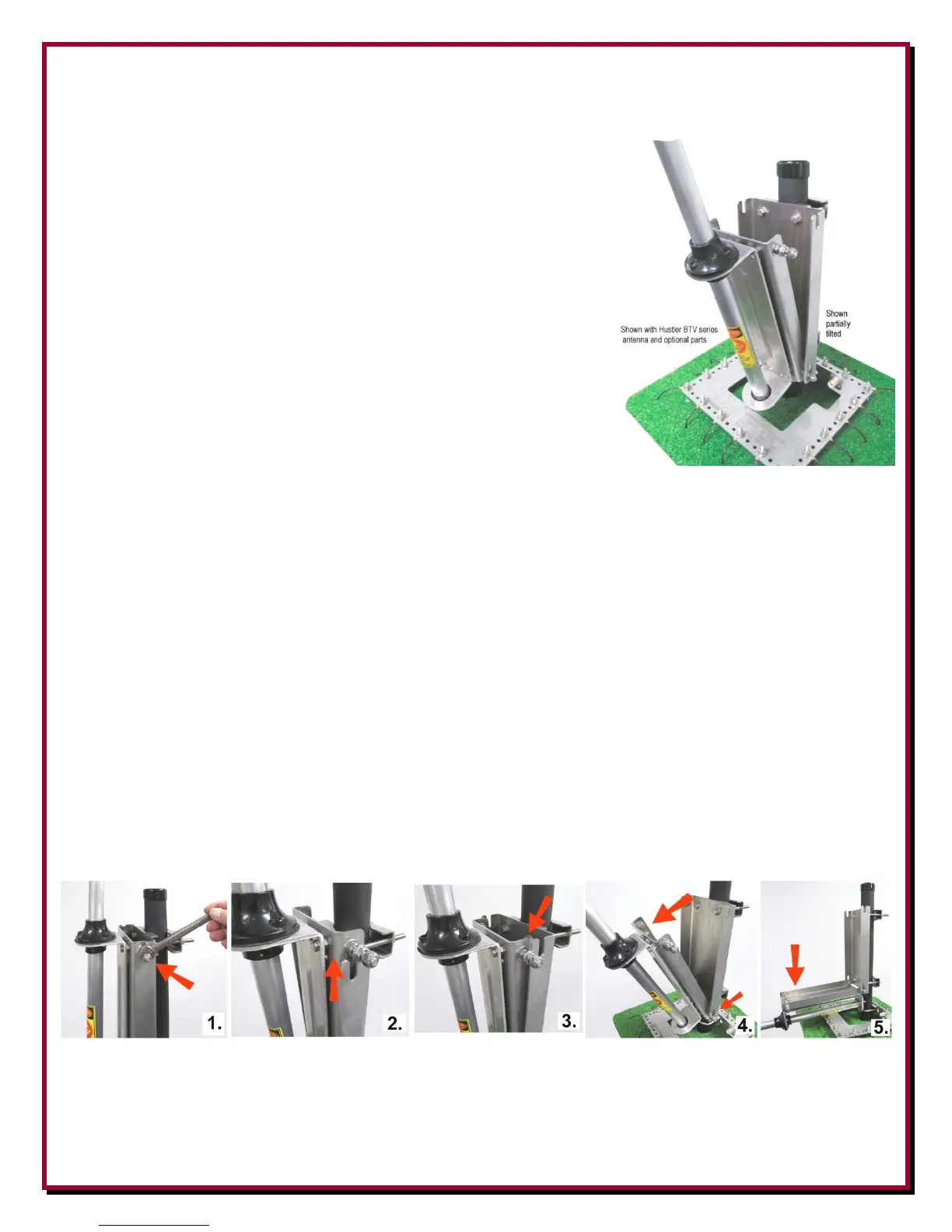 Shown with Hustler BTV series antenna and optional parts

Shown partially tilted

1.

2.

3.

4.

5.