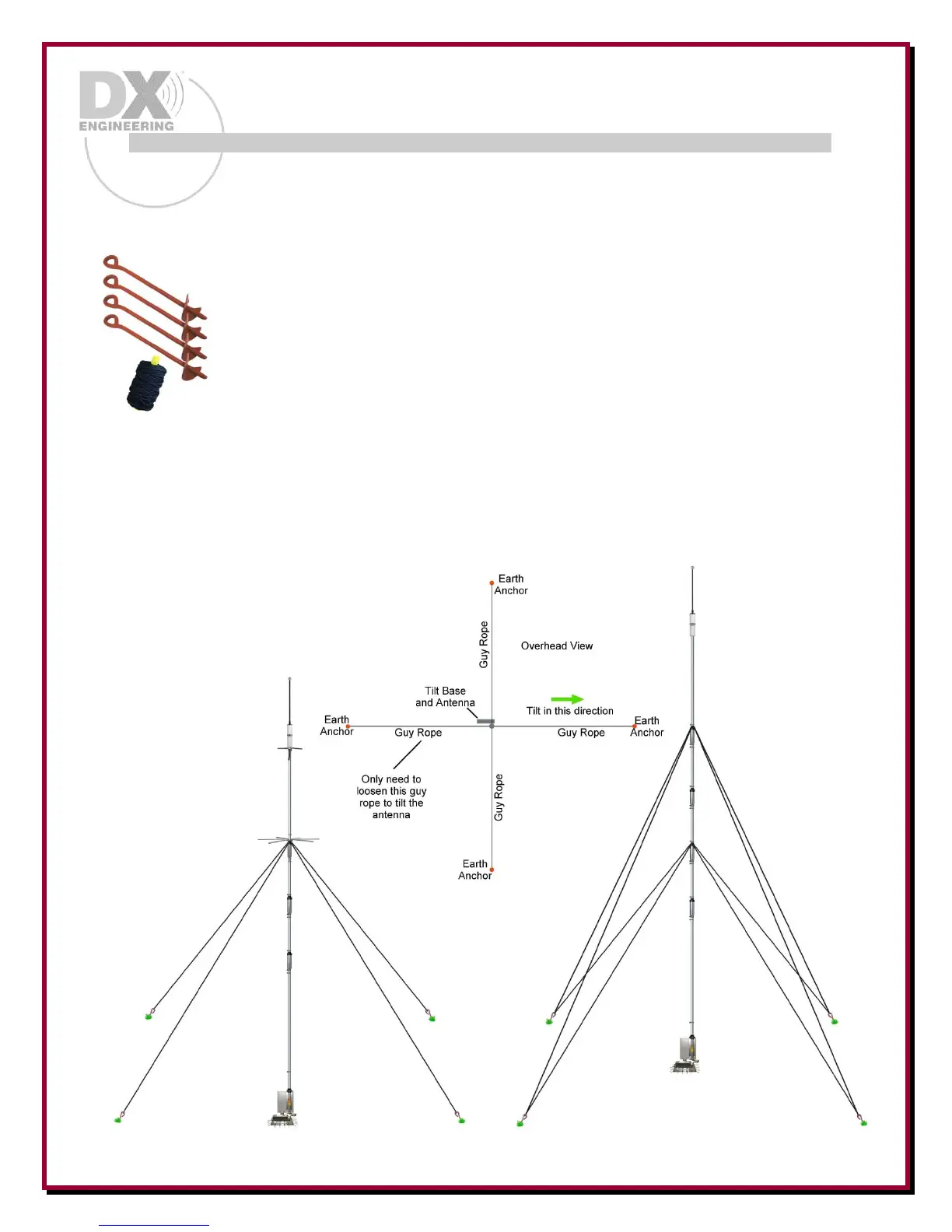 DX ENGINEERING

Earth Anchor

Guy Rope

Overhead View

Tilt Base and Antenna

Tilt in this direction

Earth Anchor

Guy Rope

Guy Rope

Earth Anchor

Only need to loosen this guy rope to tilt the antenna

Guy Rope

Earth Anchor