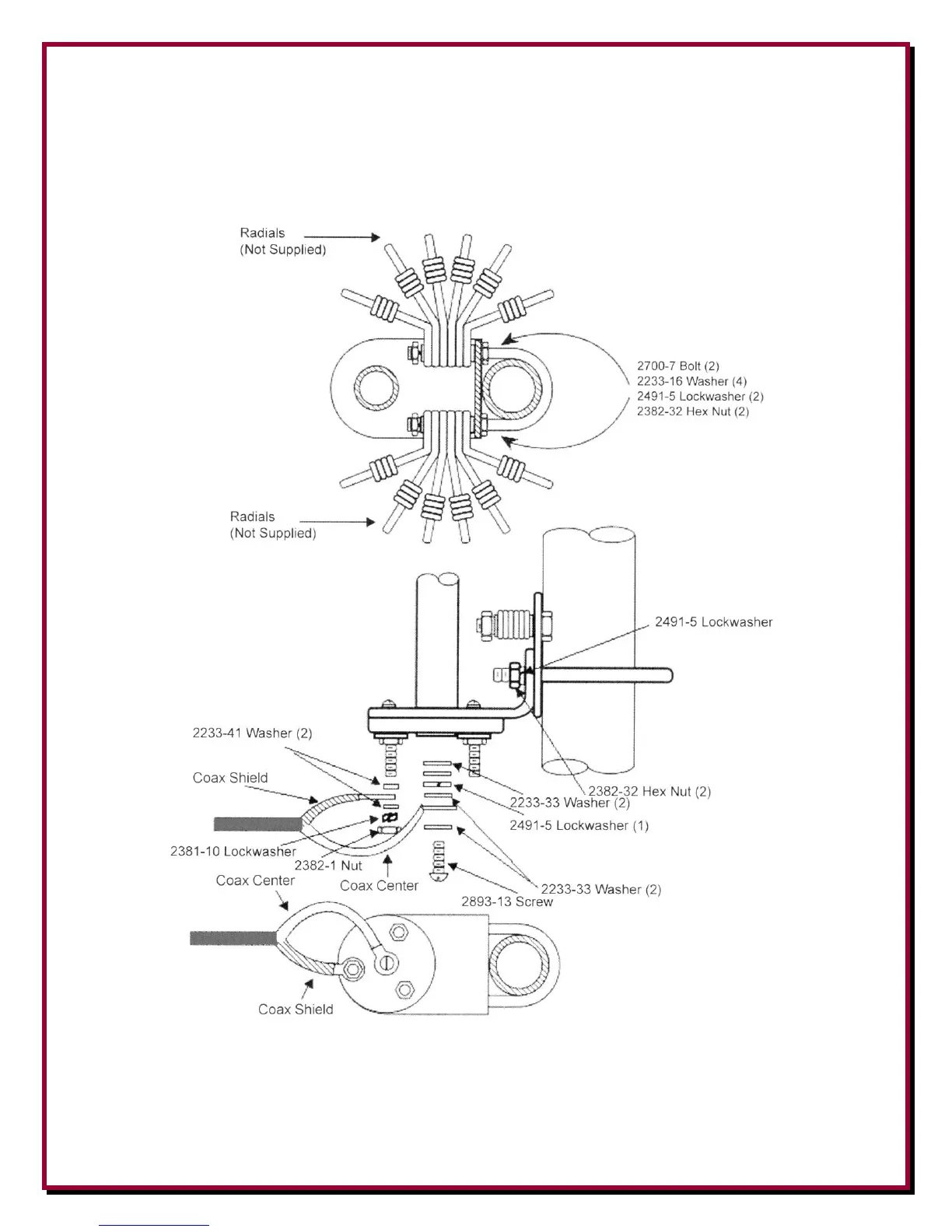 Radials
(Not Supplied)

2700-7 Bolt (2)
2233-16 Washer (4)
2491-5 Lockwasher (2)
2382-32 Hex Nut (2)

Radials
(Not Supplied)

2491-5 Lockwasher

2233-41 Washer (2)

Coax Shield

2382-32 Hex Nut (2)

2233-33 Washer (2)

2491-5 Lockwasher (1)

2381-10 Lockwasher

2382-1 Nut

Coax Center

Coax Center

2233-33 Washer (2)

2893-13 Screw

Coax Shield