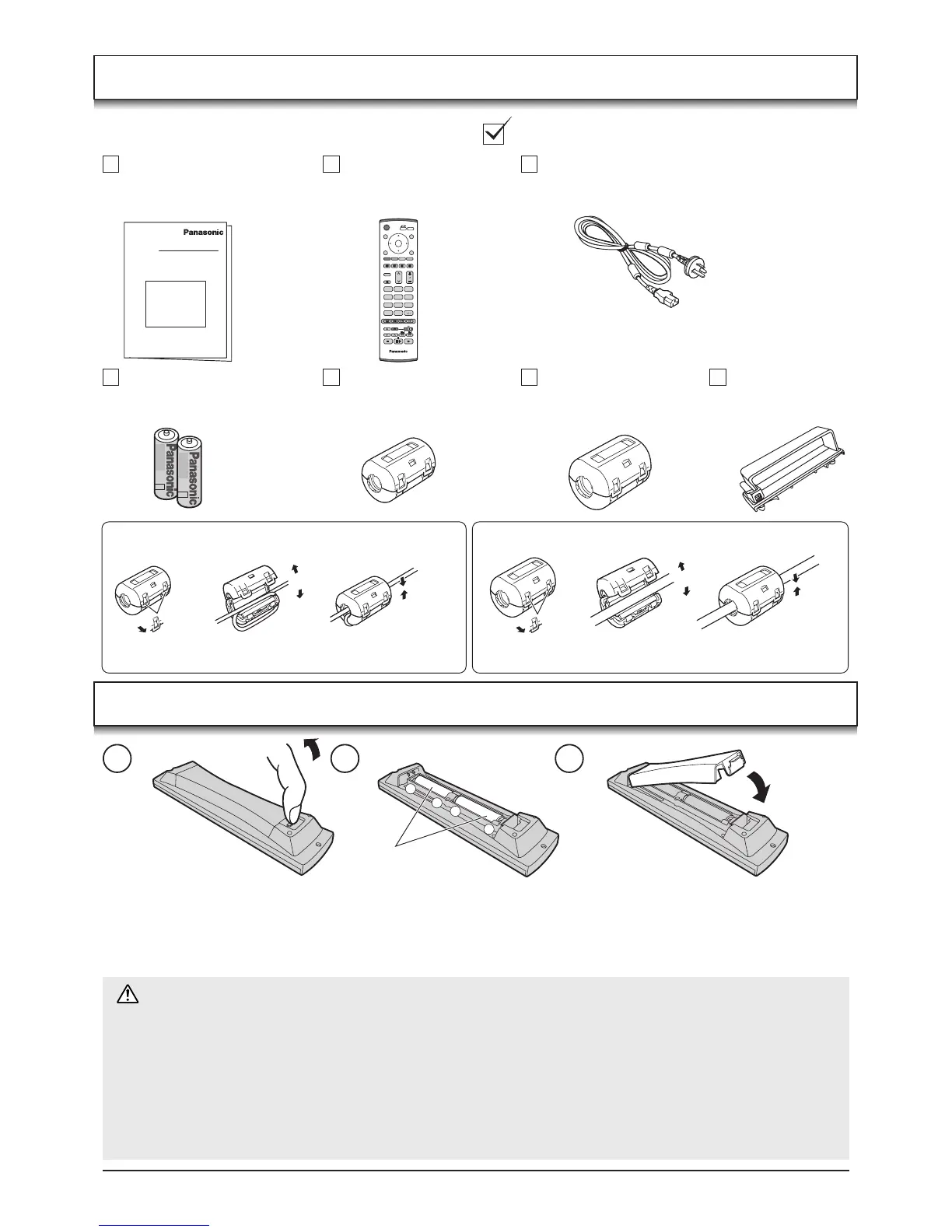 Panasonic

Panasonic

Panasonic

Panasonic