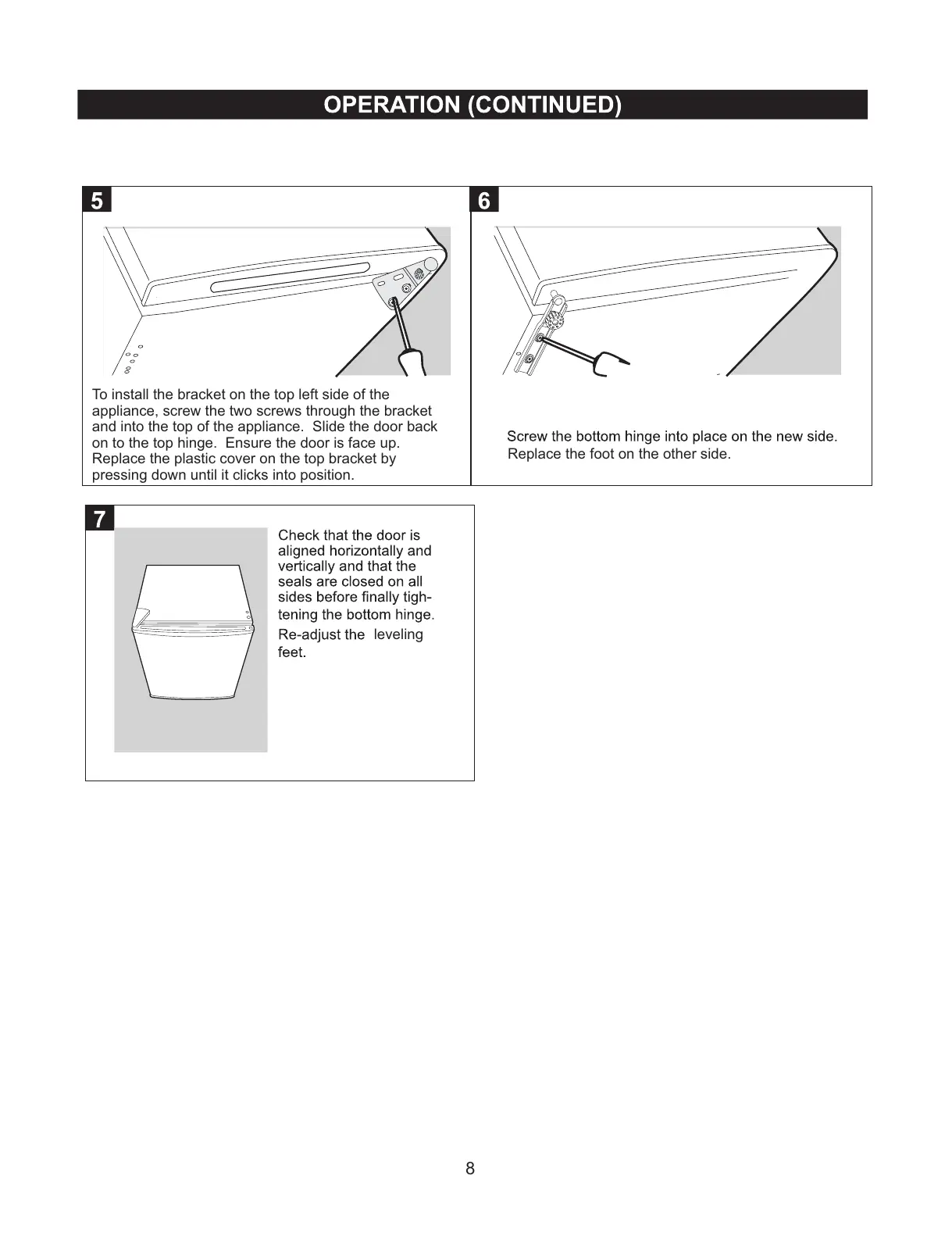 OPERATION (CONTINUED)

5

To install the bracket on the top left side of the appliance, screw the two screws through the bracket and into the top of the appliance. Slide the door back on to the top hinge. Ensure the door is face up. Replace the plastic cover on the top bracket by pressing down until it clicks into position.

6

Screw the bottom hinge into place on the new side. Replace the foot on the other side.

7

Check that the door is aligned horizontally and vertically and that the seals are closed on all sides before finally tightening the bottom hinge. Re-adjust the leveling feet.

8