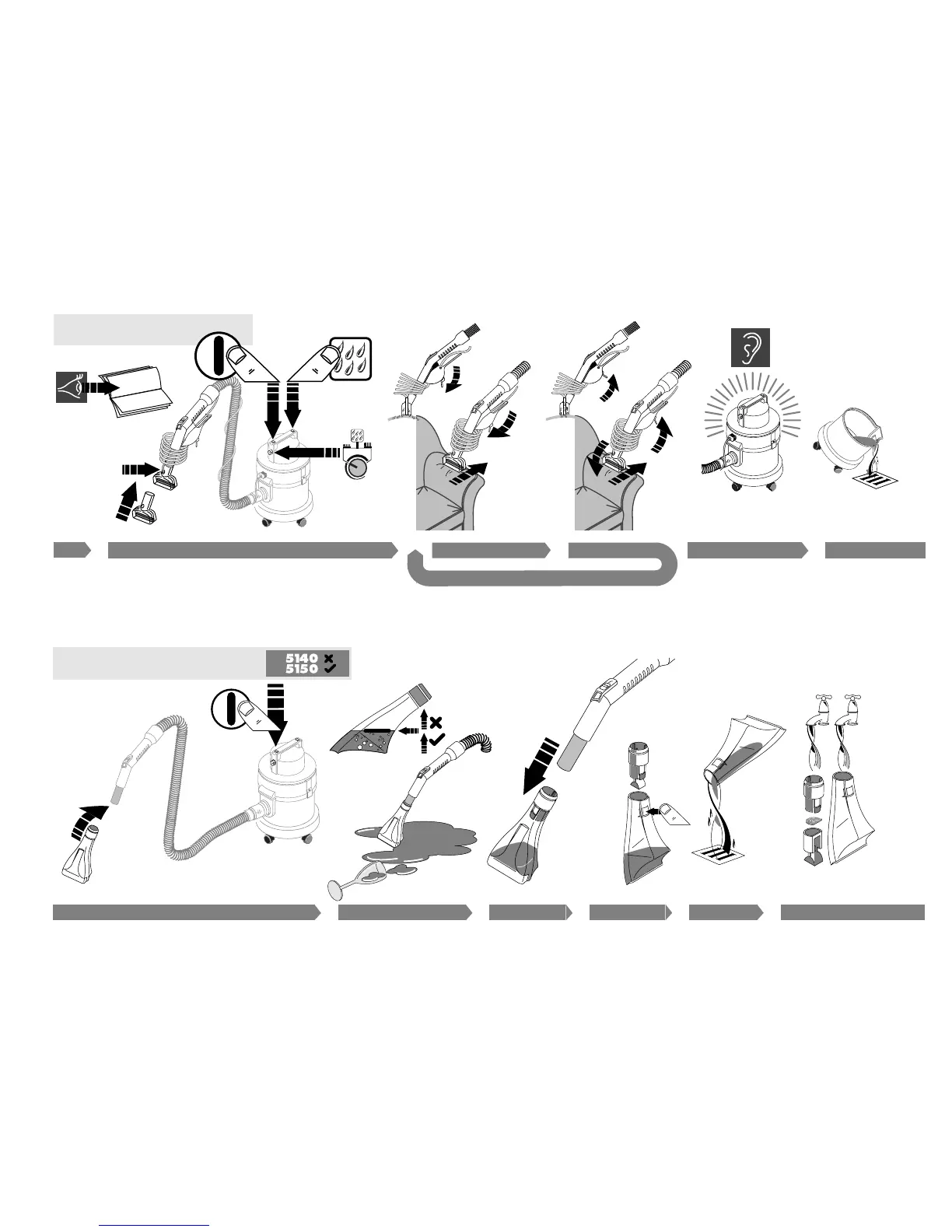 5140
5150