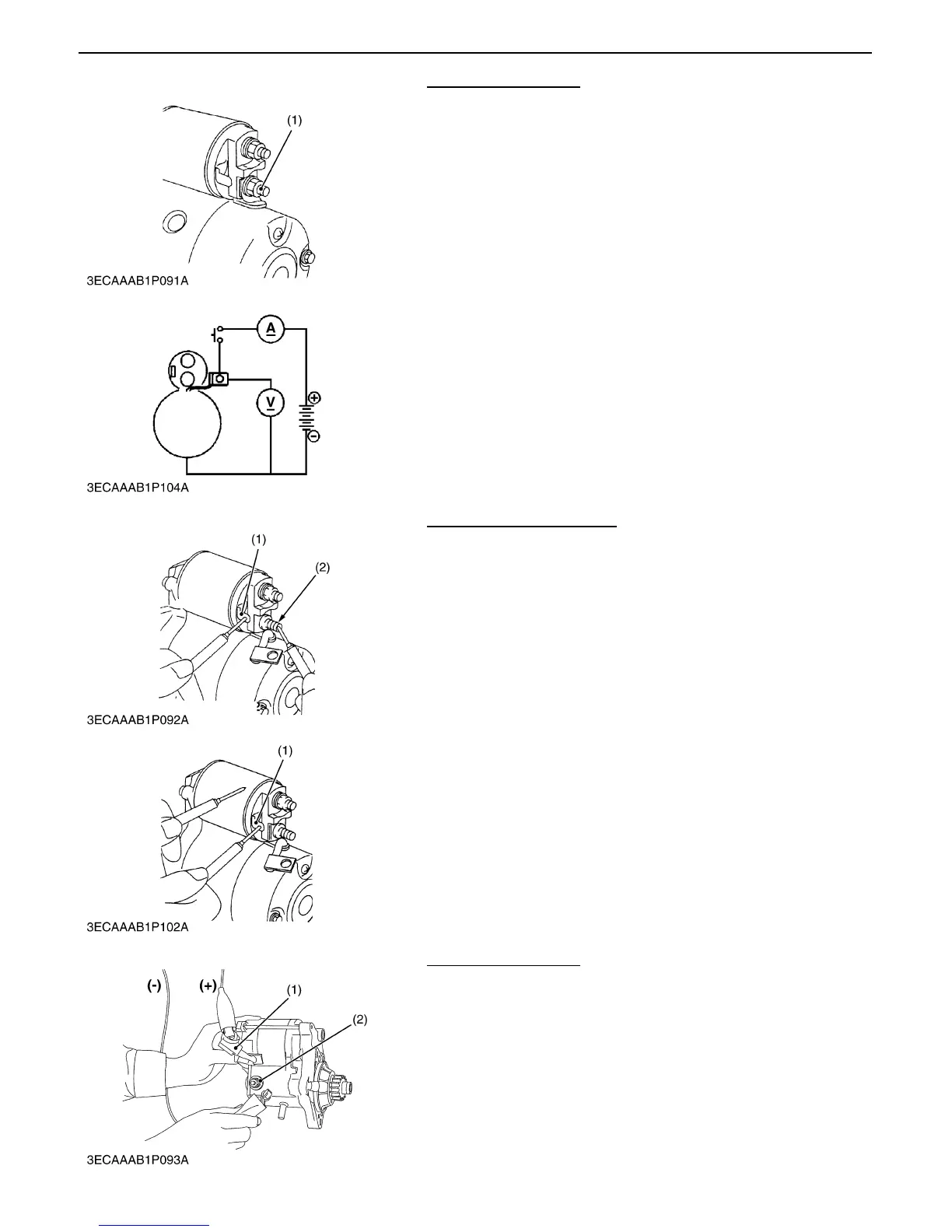 (1)

3ECAAAB1P091A

A

V

3ECAAAB1P104A

(1)

(2)

3ECAAAB1P092A

(1)

3ECAAAB1P102A

(-)

(+)

(1)

(2)

3ECAAAB1P093A