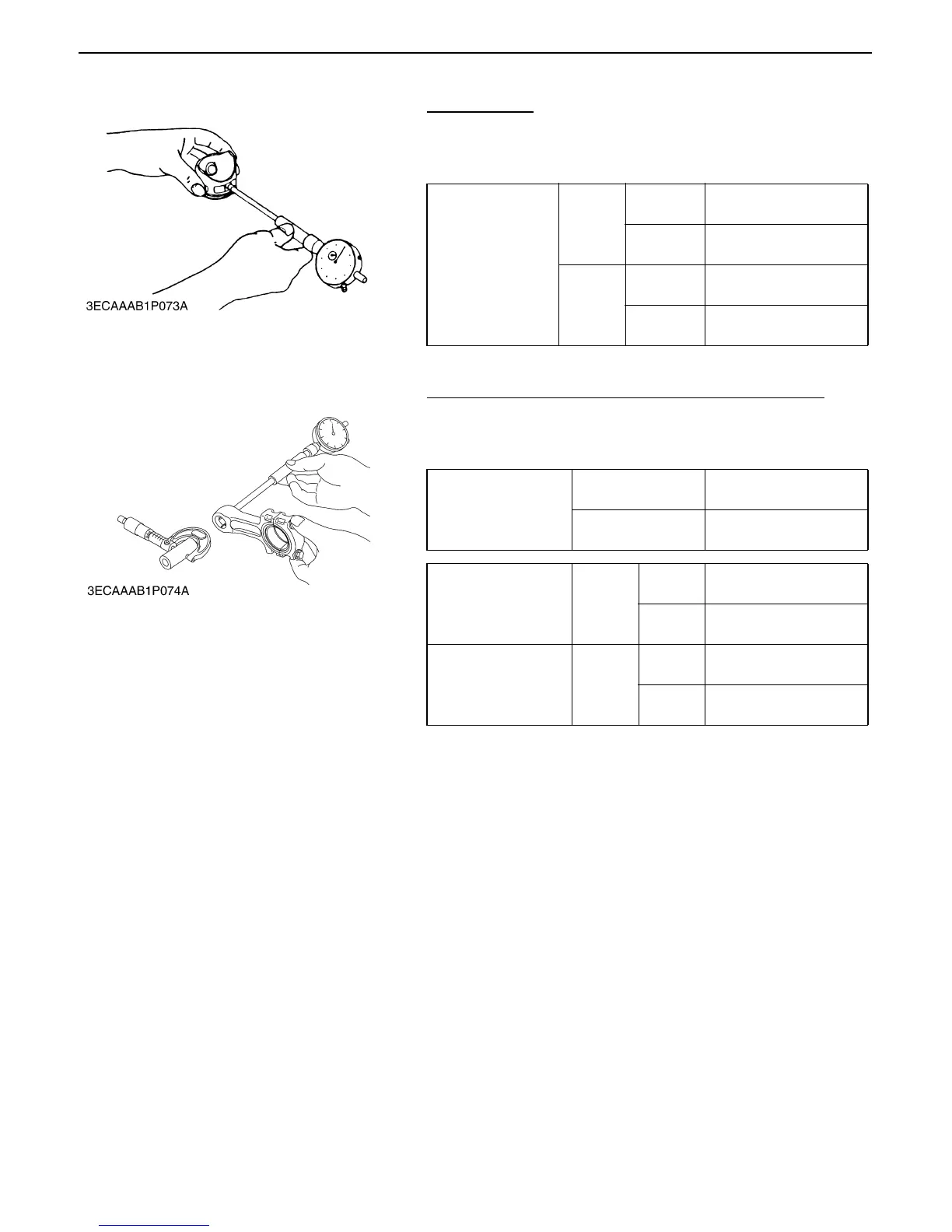 3ECAAAB1P073A

3ECAAAB1P074A