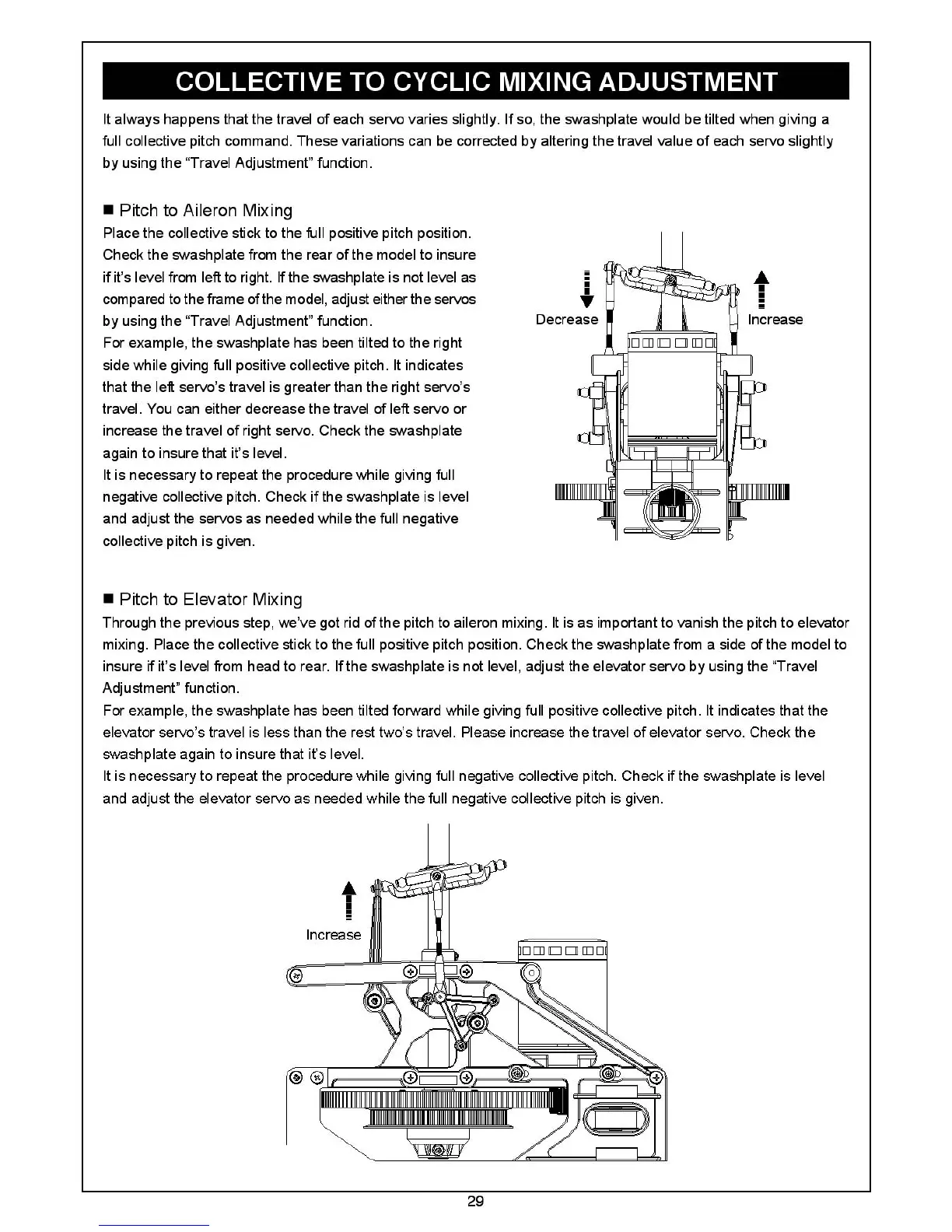 COLLECTIVE TO CYCLIC MIXING ADJUSTMENT

It always happens that the travel of each servo varies slightly. If so, the swashplate would be tilted when giving a full collective pitch command. These variations can be corrected by altering the travel value of each servo slightly by using the "Travel Adjustment" function.

■ Pitch to Aileron Mixing

Place the collective stick to the full positive pitch position. Check the swashplate from the rear of the model to insure if it's level from left to right. If the swashplate is not level as compared to the frame of the model, adjust either the servos by using the "Travel Adjustment" function.
For example, the swashplate has been tilted to the right side while giving full positive collective pitch. It indicates that the left servo's travel is greater than the right servo's travel. You can either decrease the travel of left servo or increase the travel of right servo. Check the swashplate again to insure that it's level.
It is necessary to repeat the procedure while giving full negative collective pitch. Check if the swashplate is level and adjust the servos as needed while the full negative collective pitch is given.

Decrease

Increase

■ Pitch to Elevator Mixing

Through the previous step, we've got rid of the pitch to aileron mixing. It is as important to vanish the pitch to elevator mixing. Place the collective stick to the full positive pitch position. Check the swashplate from a side of the model to insure if it's level from head to rear. If the swashplate is not level, adjust the elevator servo by using the "Travel Adjustment" function.
For example, the swashplate has been tilted forward while giving full positive collective pitch. It indicates that the elevator servo's travel is less than the rest two's travel. Please increase the travel of elevator servo. Check the swashplate again to insure that it's level.
It is necessary to repeat the procedure while giving full negative collective pitch. Check if the swashplate is level and adjust the elevator servo as needed while the full negative collective pitch is given.

Increase

29