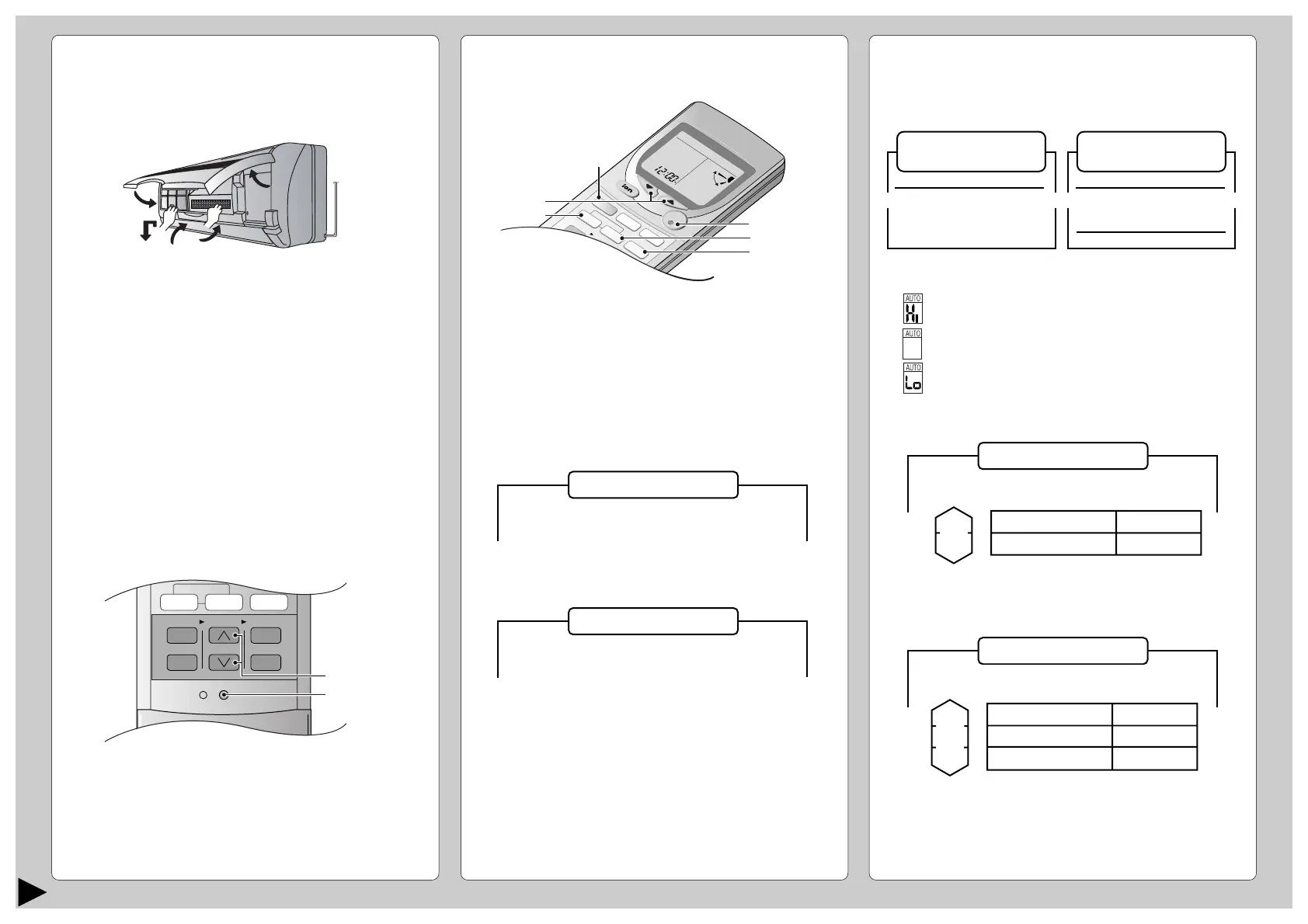 ion

12:00

AUTO

Hi

AUTO

AUTO

Lo