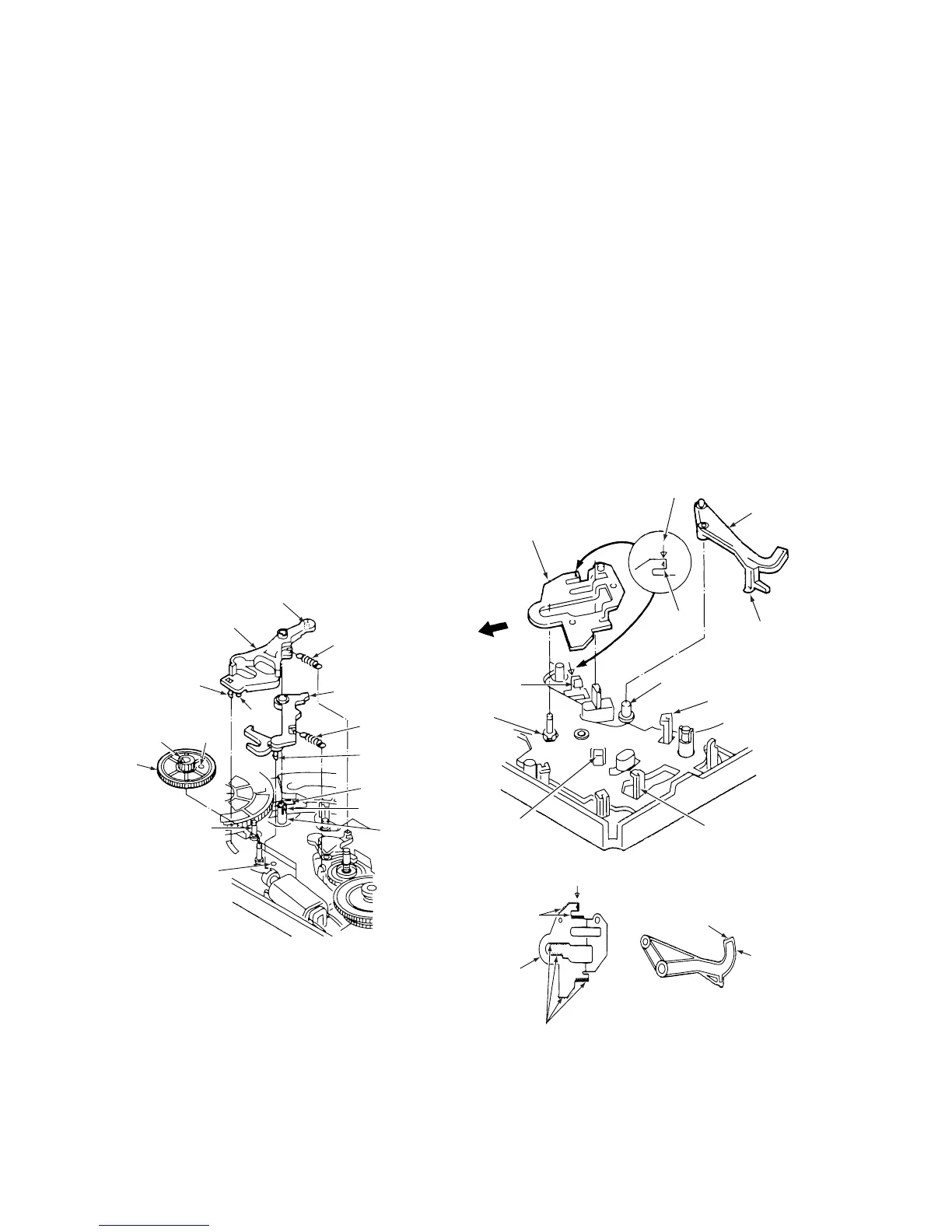 4