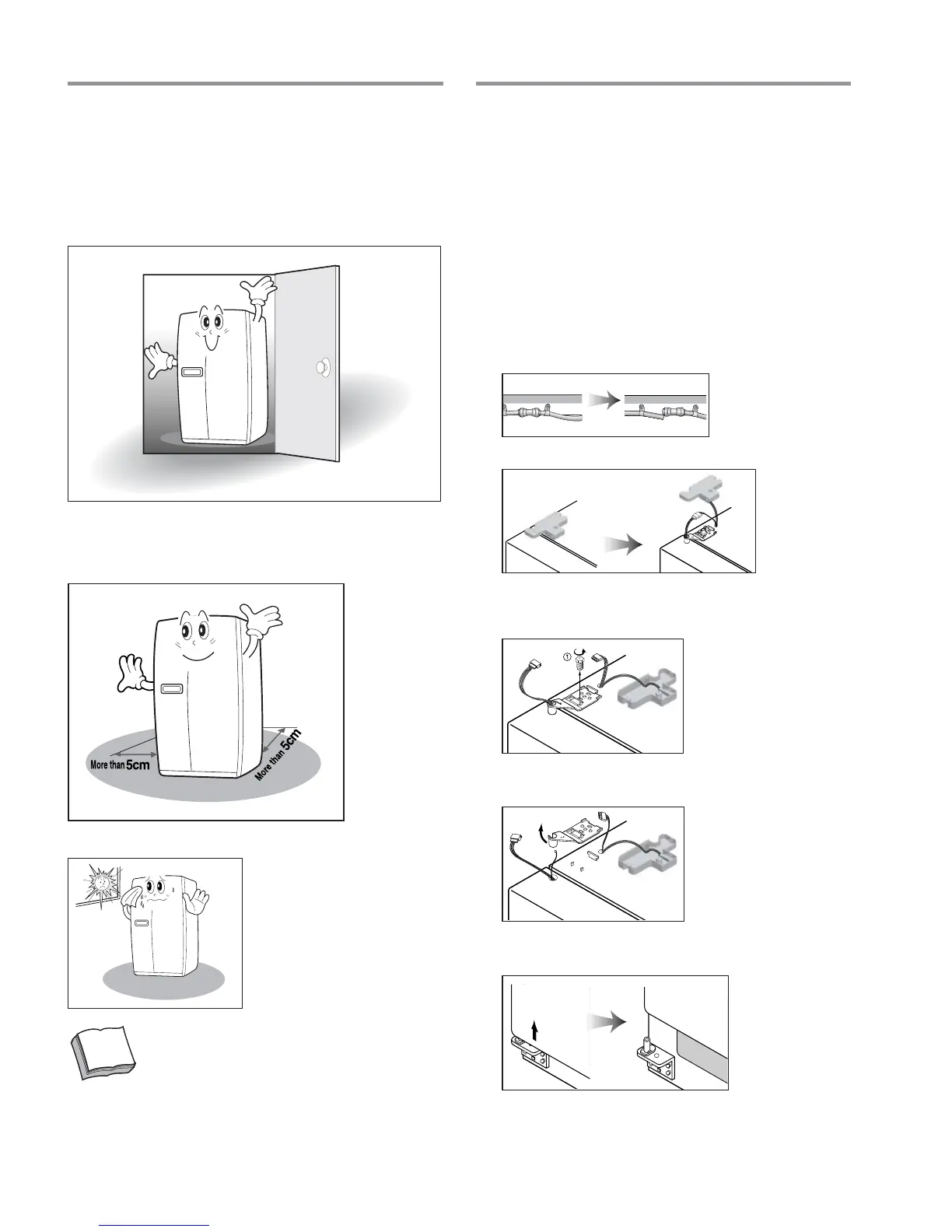 More than 5cm

More than 5cm

①