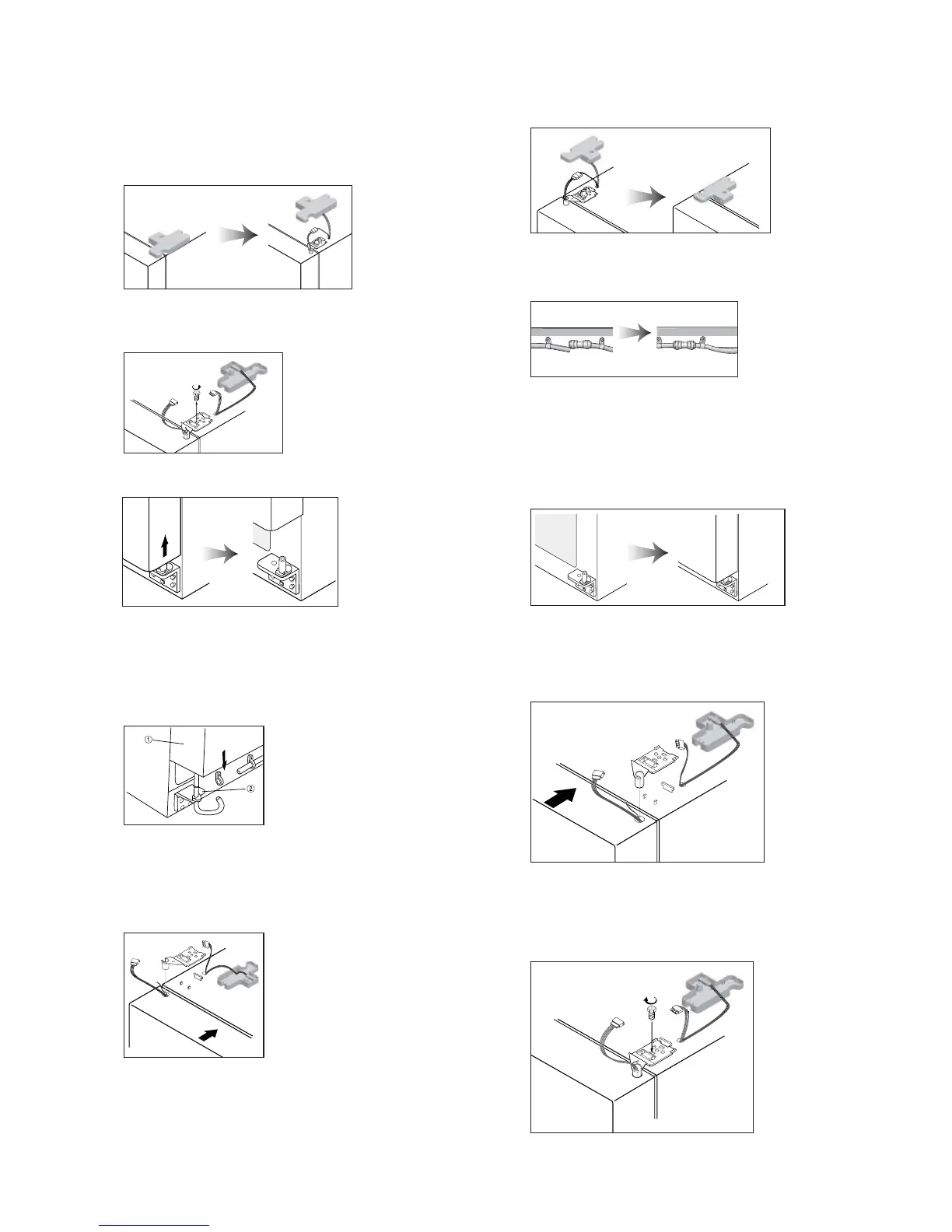 ①
②