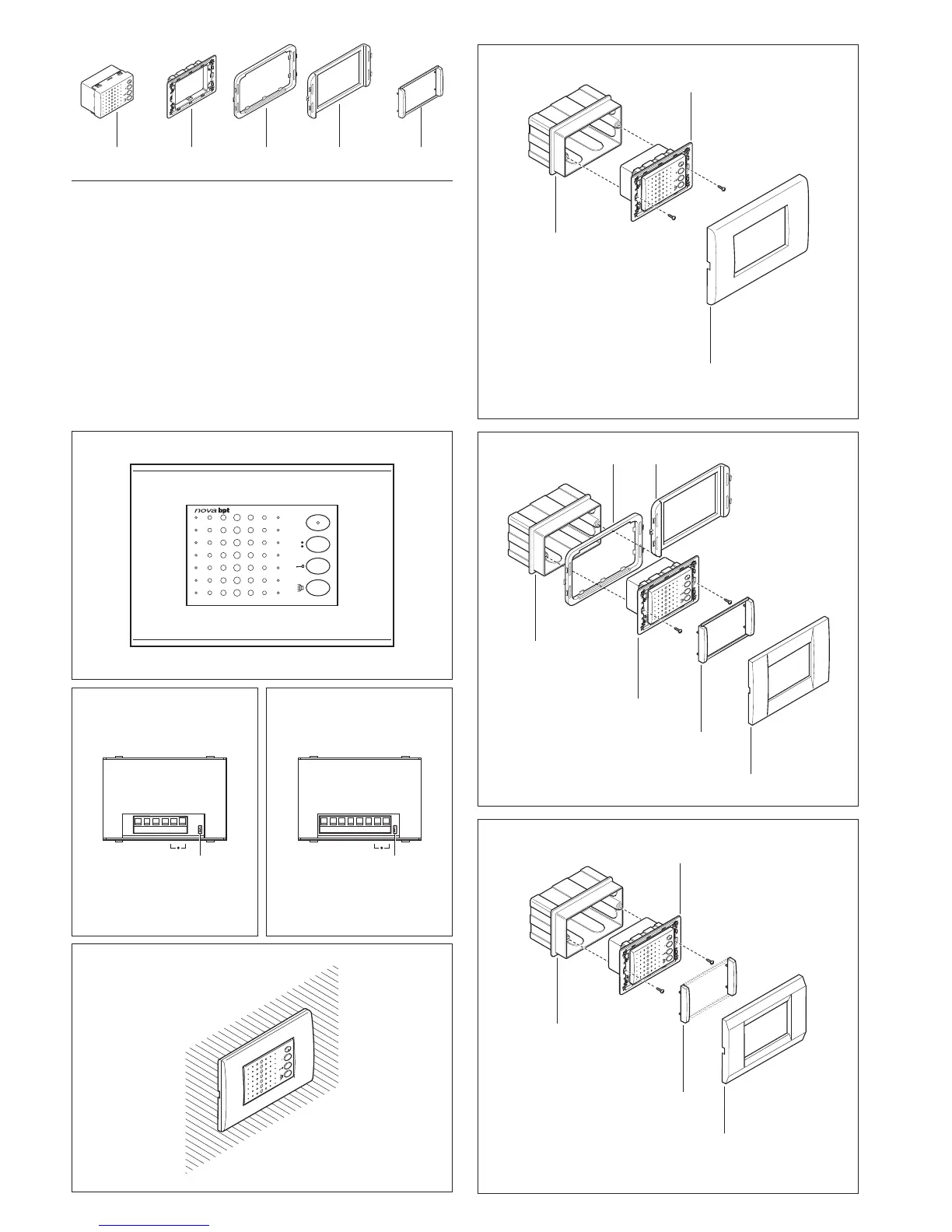 nova bpt