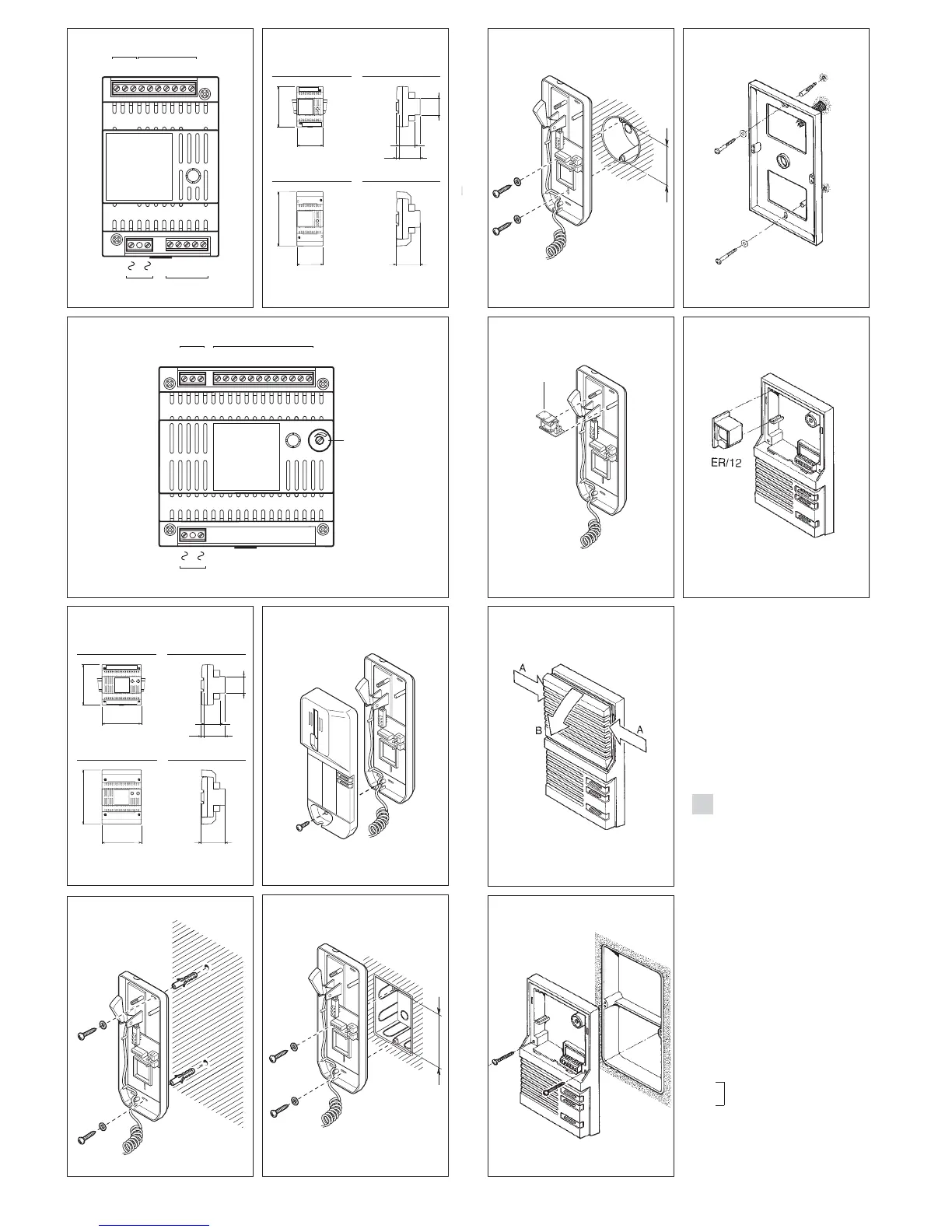 ER/12

A

B

A