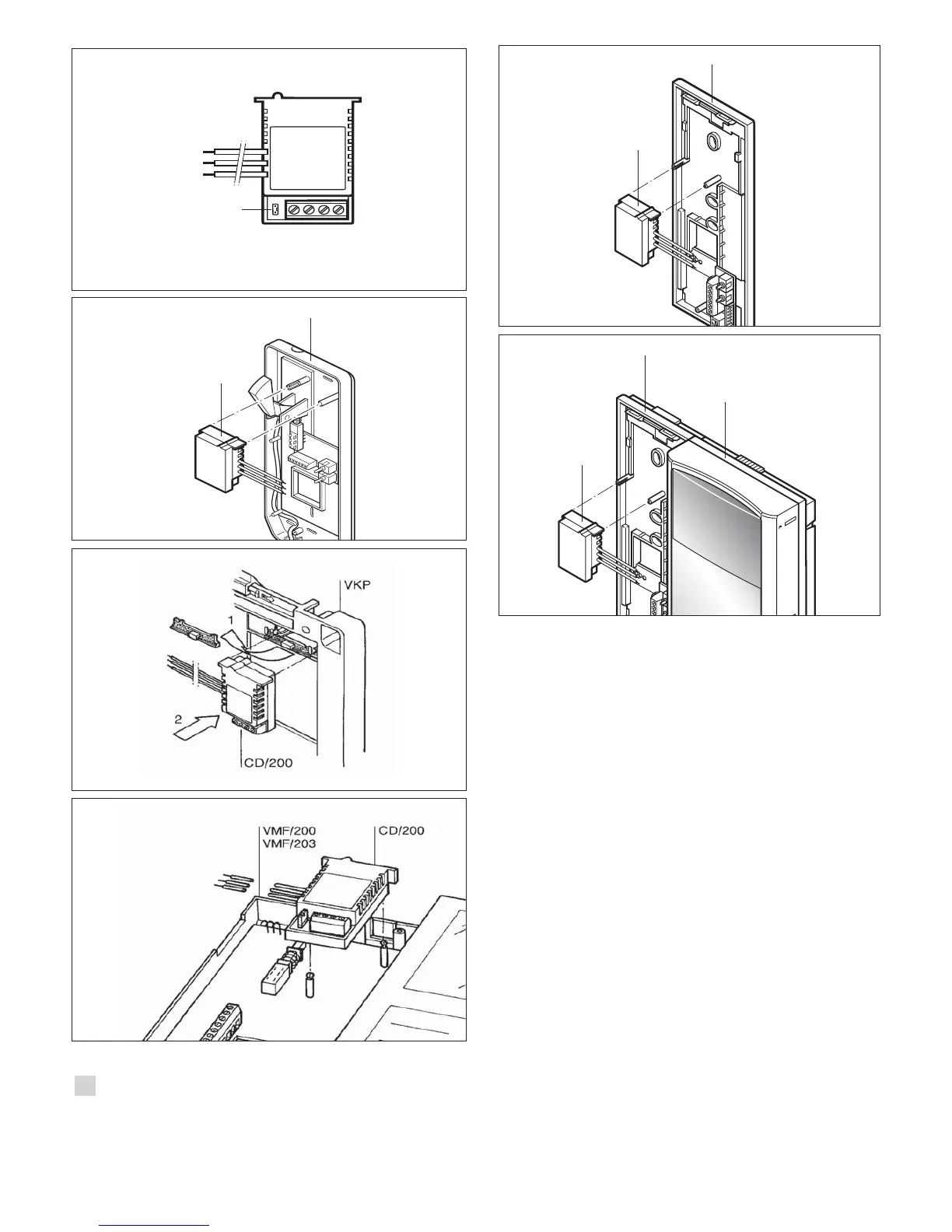 VKP

1

2

CD/200

VMF/200
VMF/203

CD/200