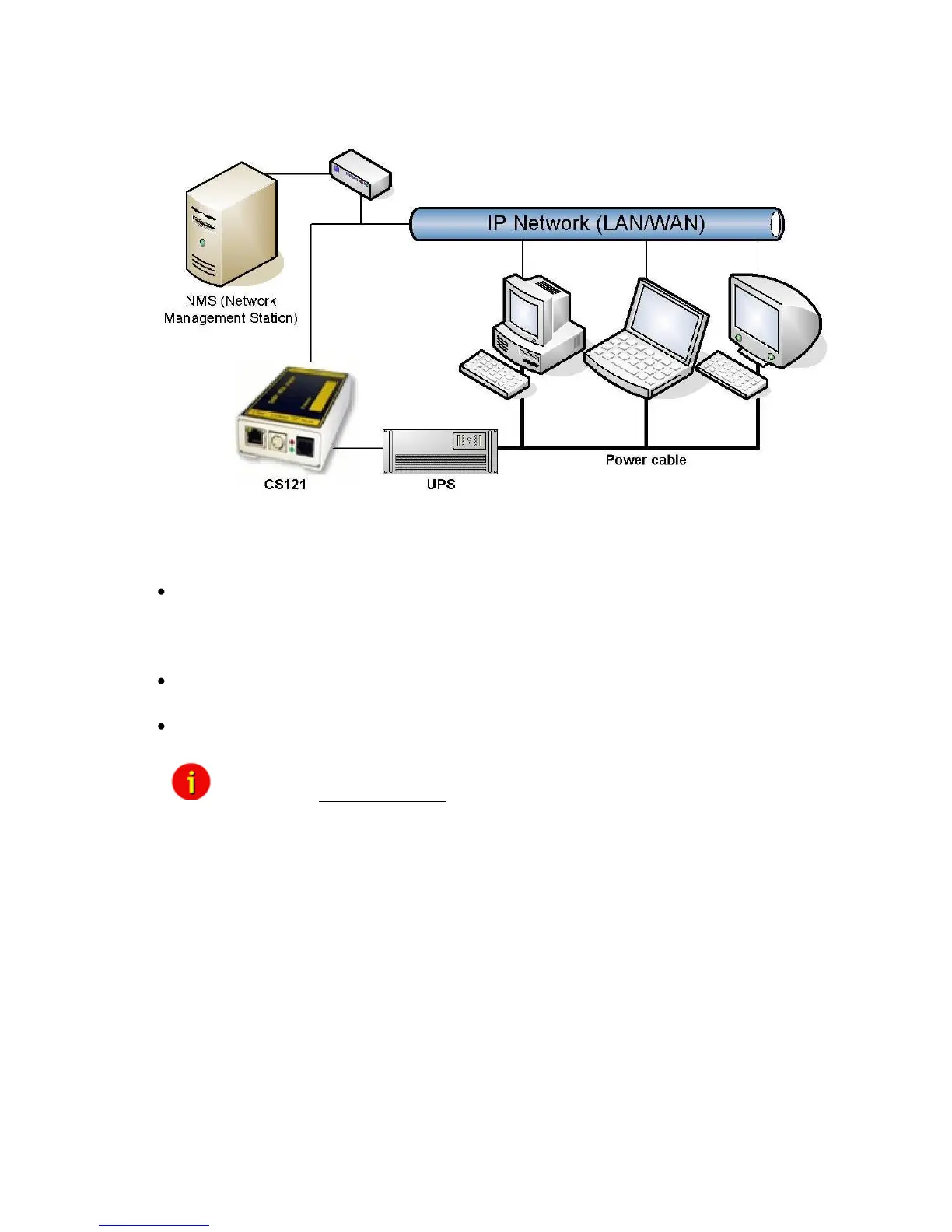 IP Network (LAN/WAN)

NMS (Network Management Station)

CS121

UPS

Power cable