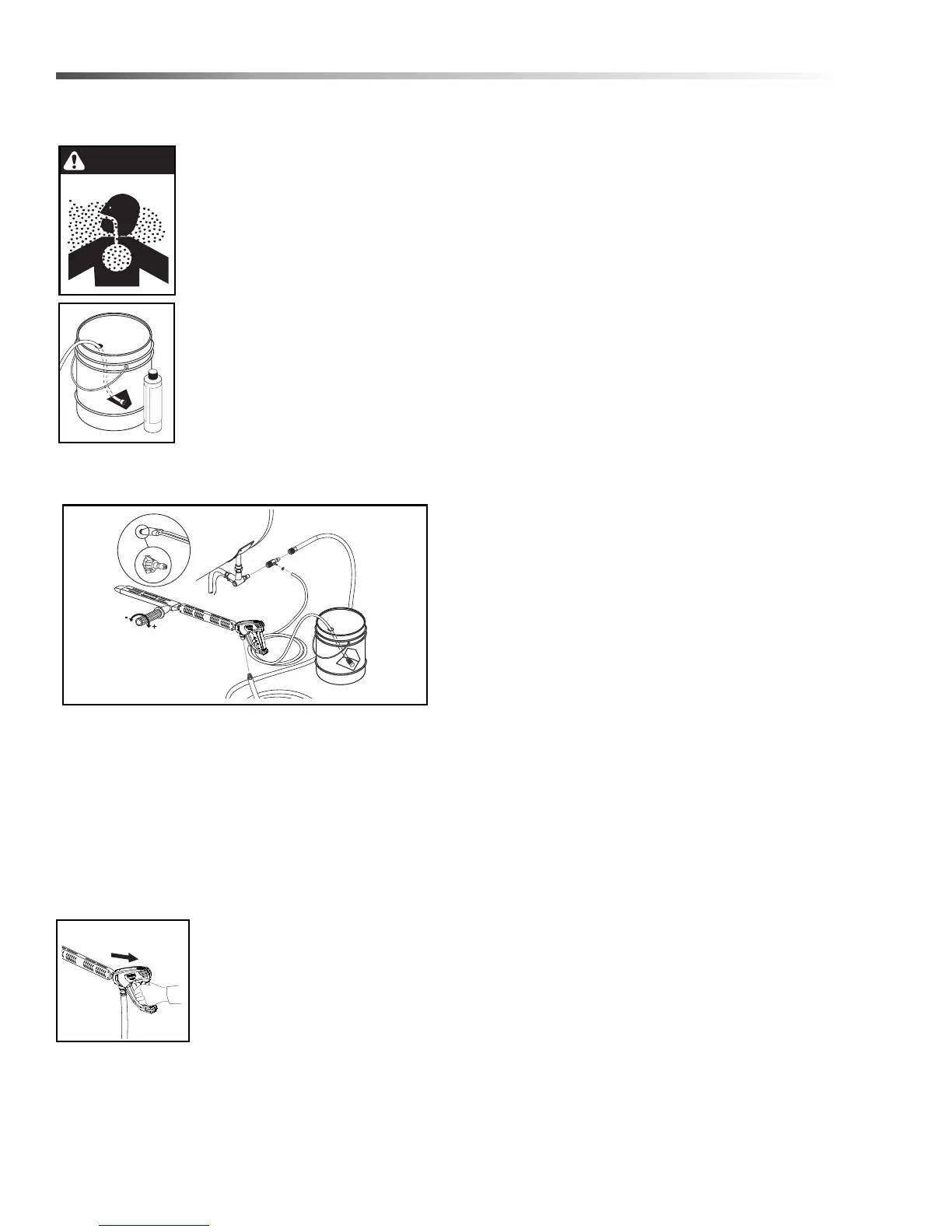 - +