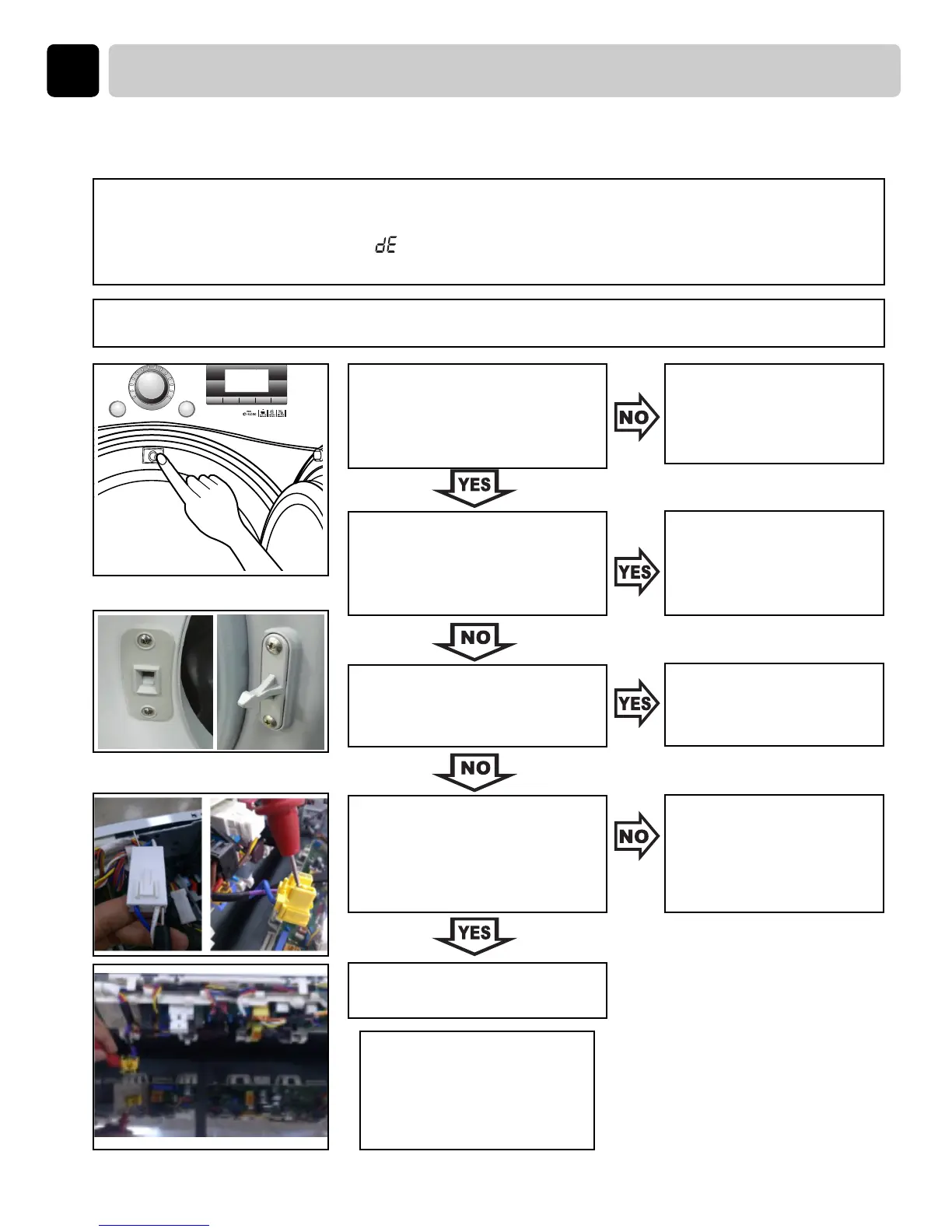 dE

NO

YES

YES

NO

YES

NO

NO

YES