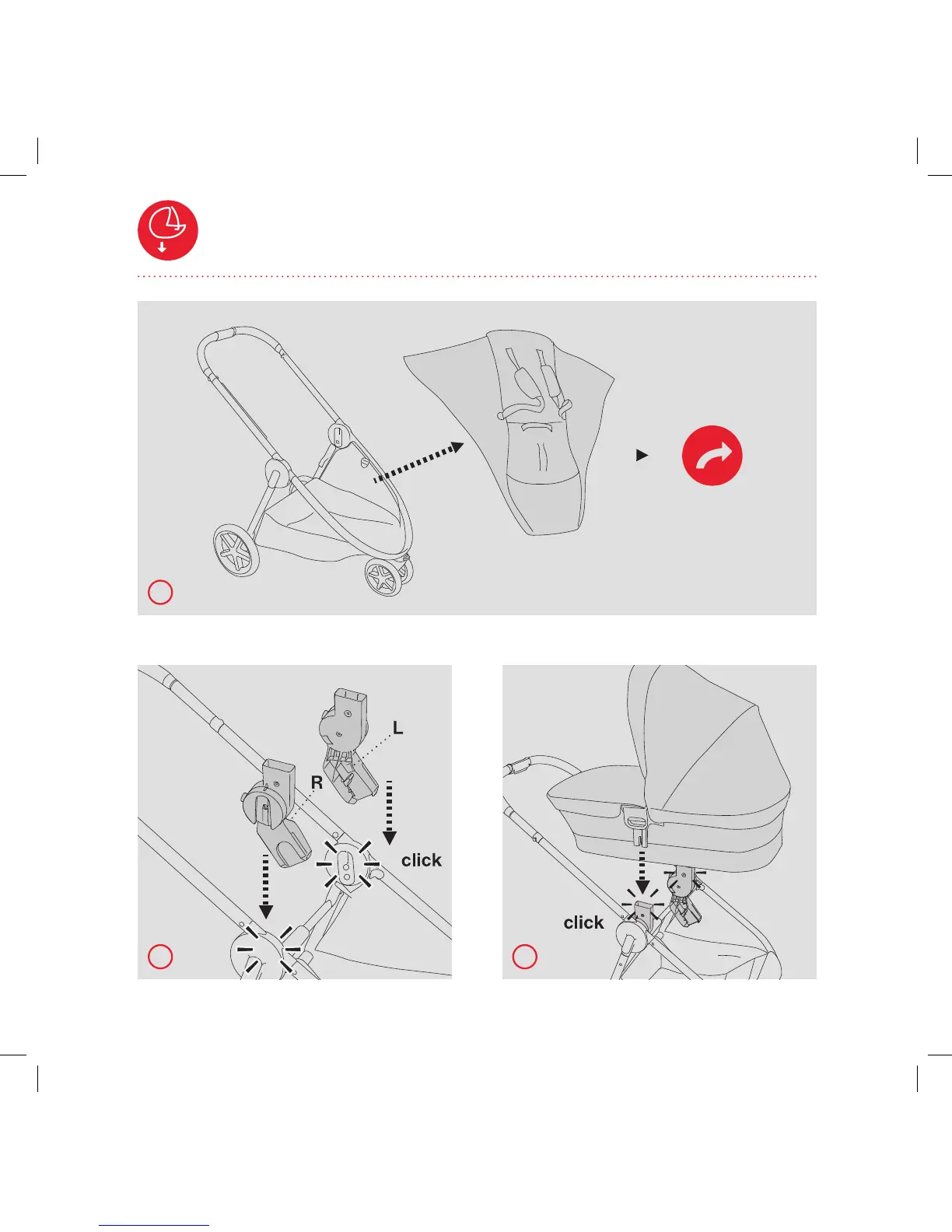 L

R

click

click