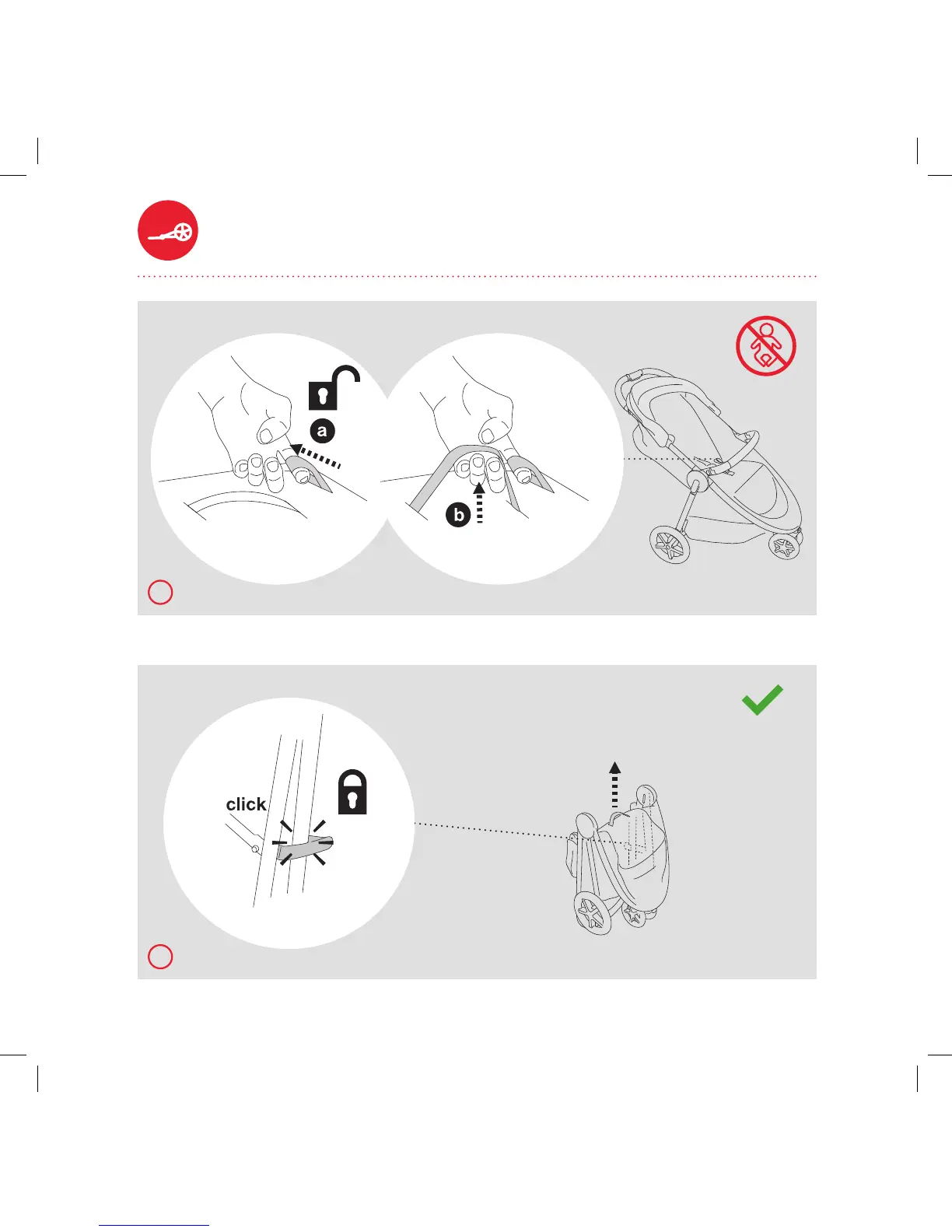 a

b

click