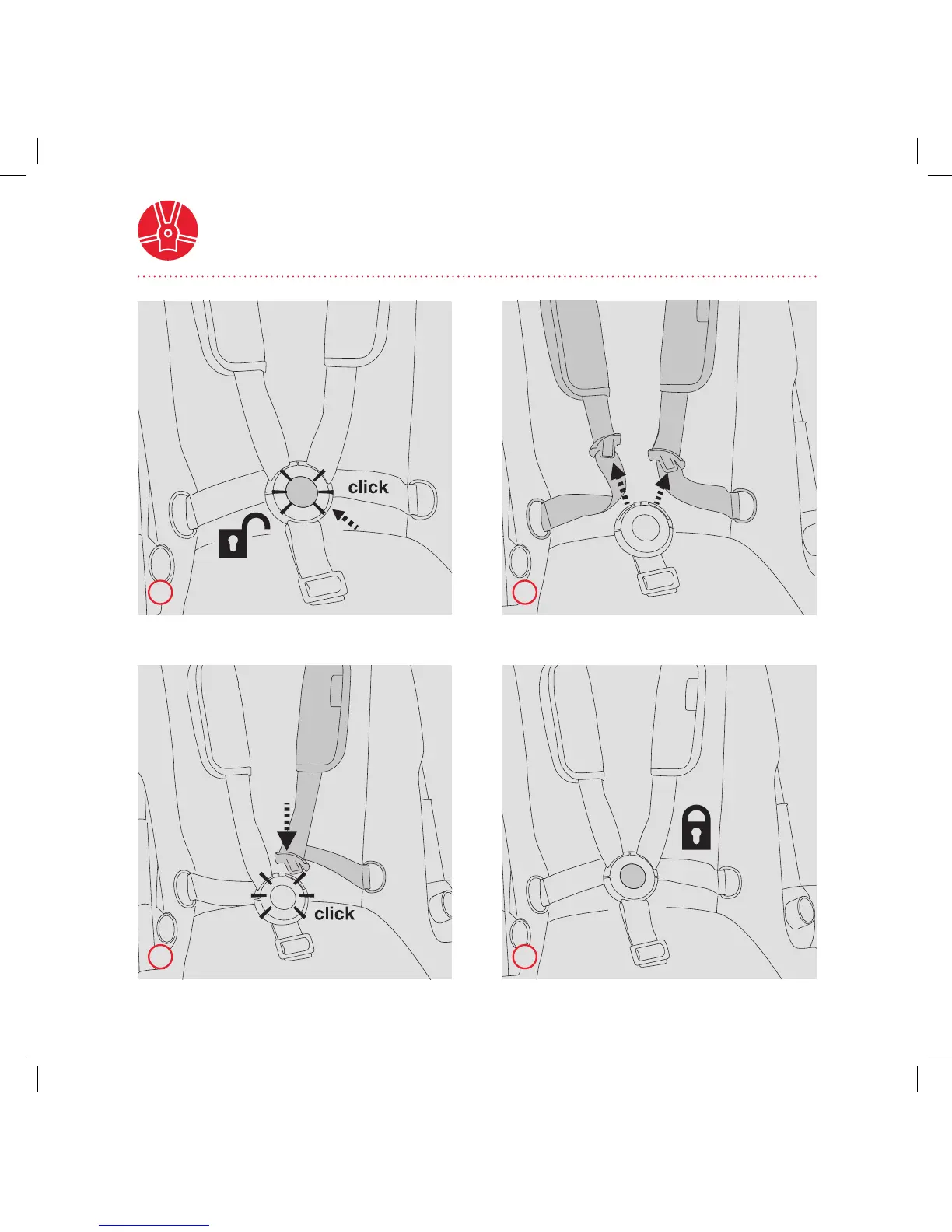 click

click