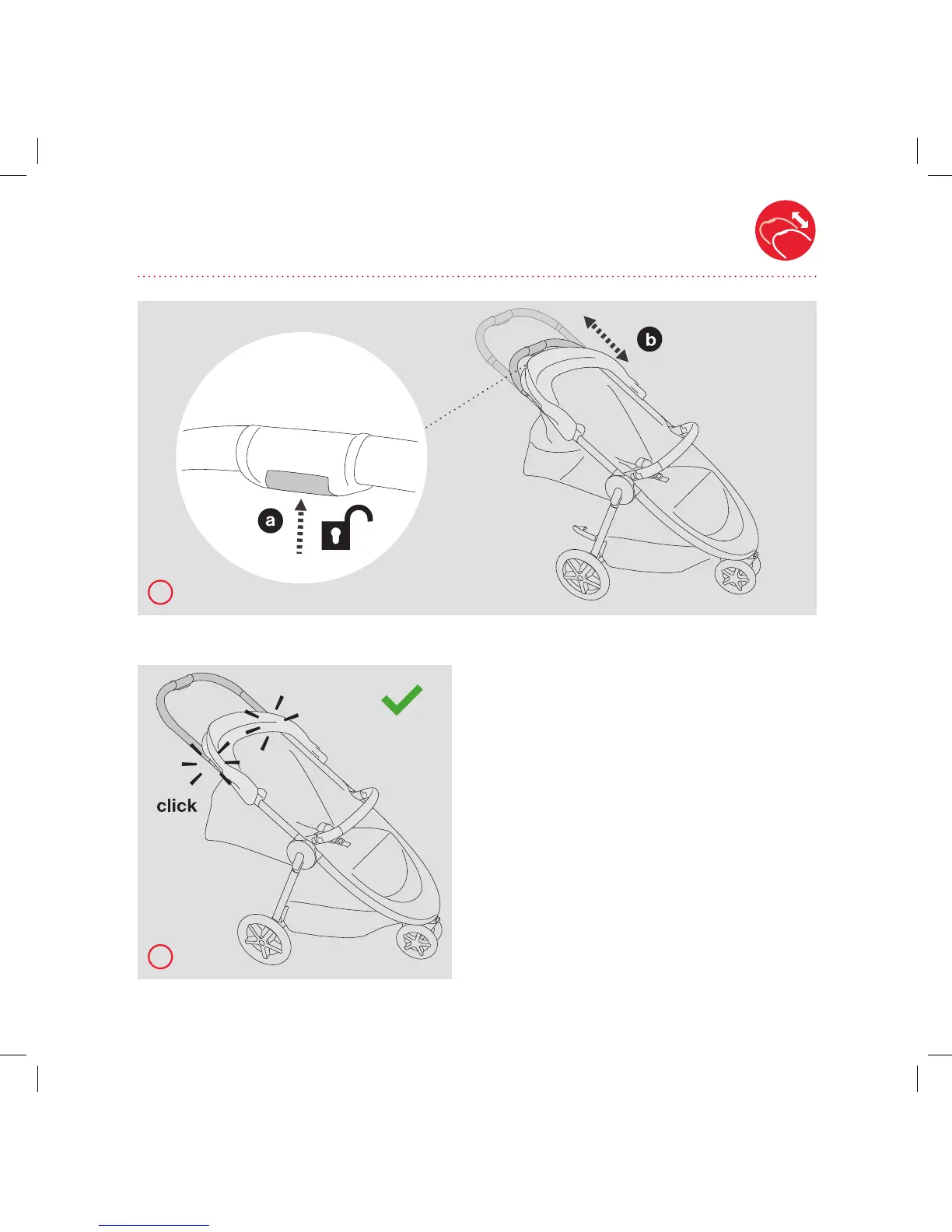 b

a

click