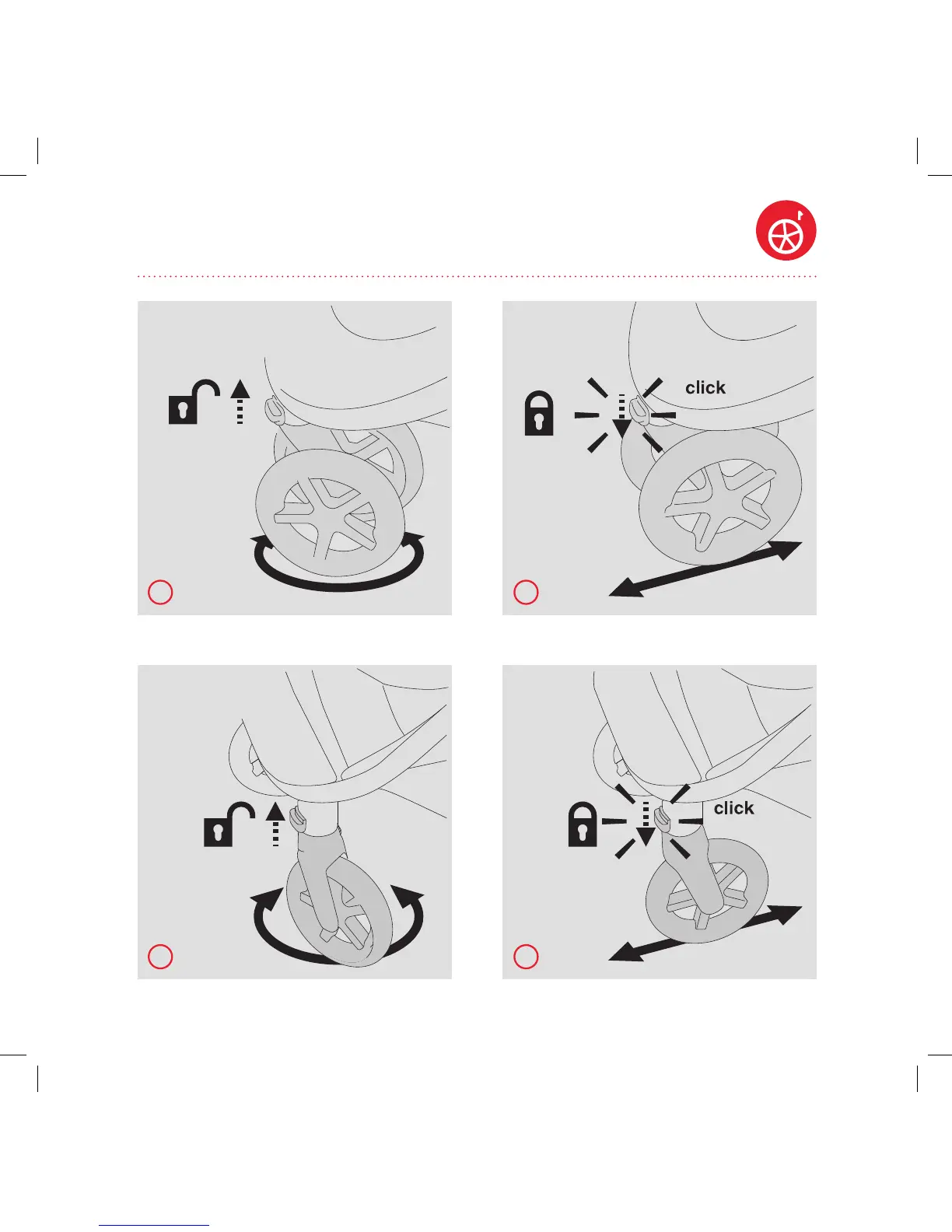 click

click