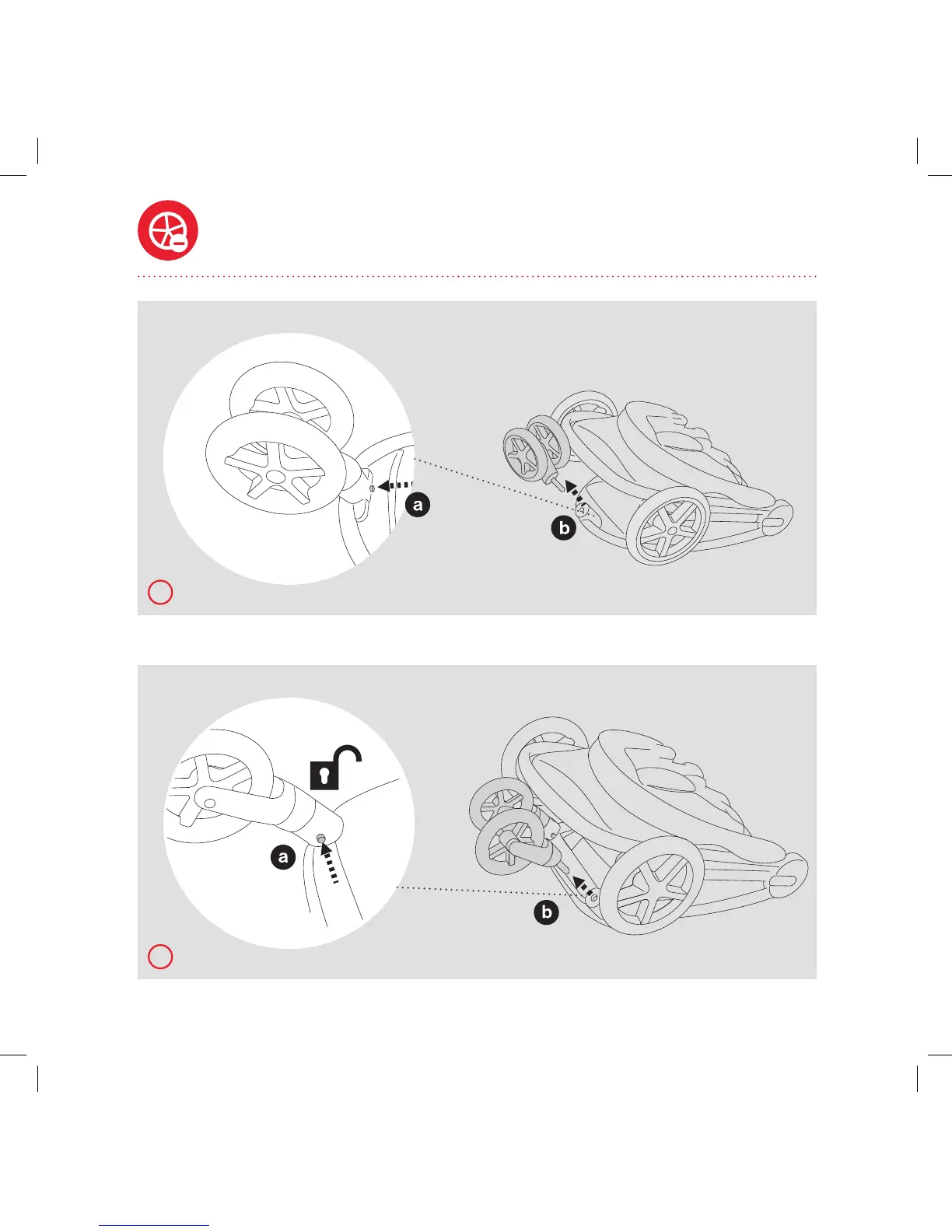 a

b

a

b