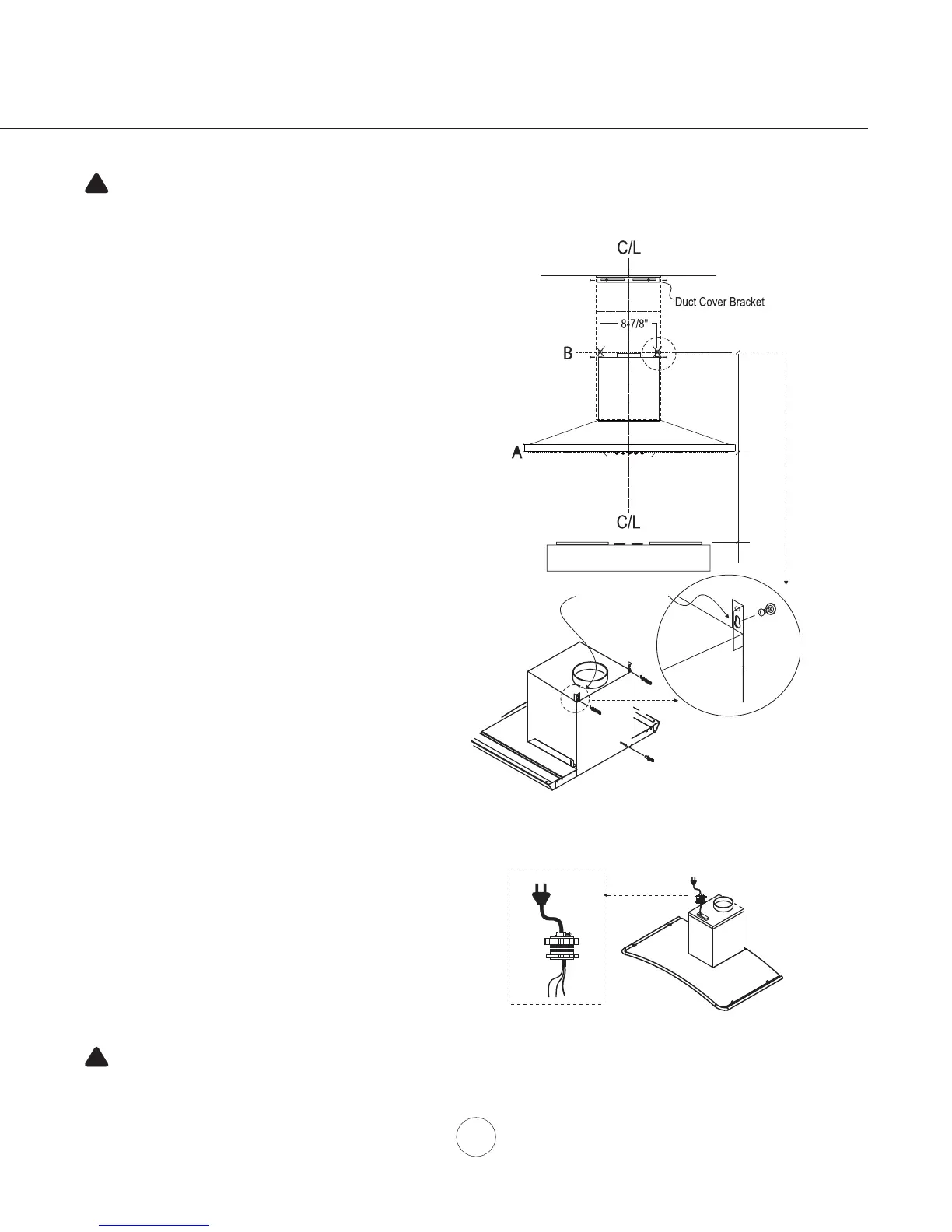 C/L

Duct Cover Bracket

8-7/8"

B

A

C/L