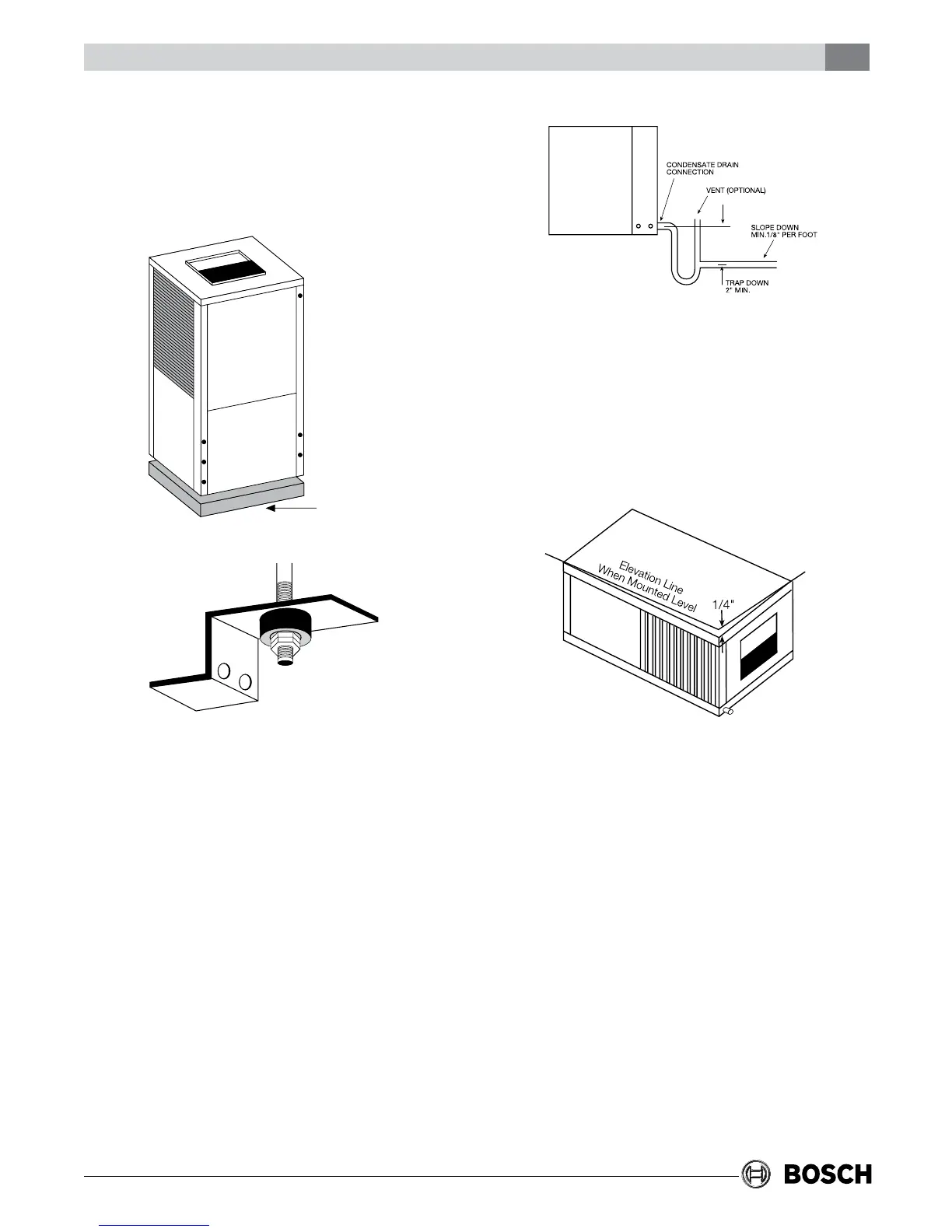 CONDENSATE DRAIN CONNECTION

VENT (OPTIONAL)

SLOPE DOWN MIN.1/8" PER FOOT

TRAP DOWN 2" MIN.

Elevation Line When Mounted Level

1/4"

BOSCH