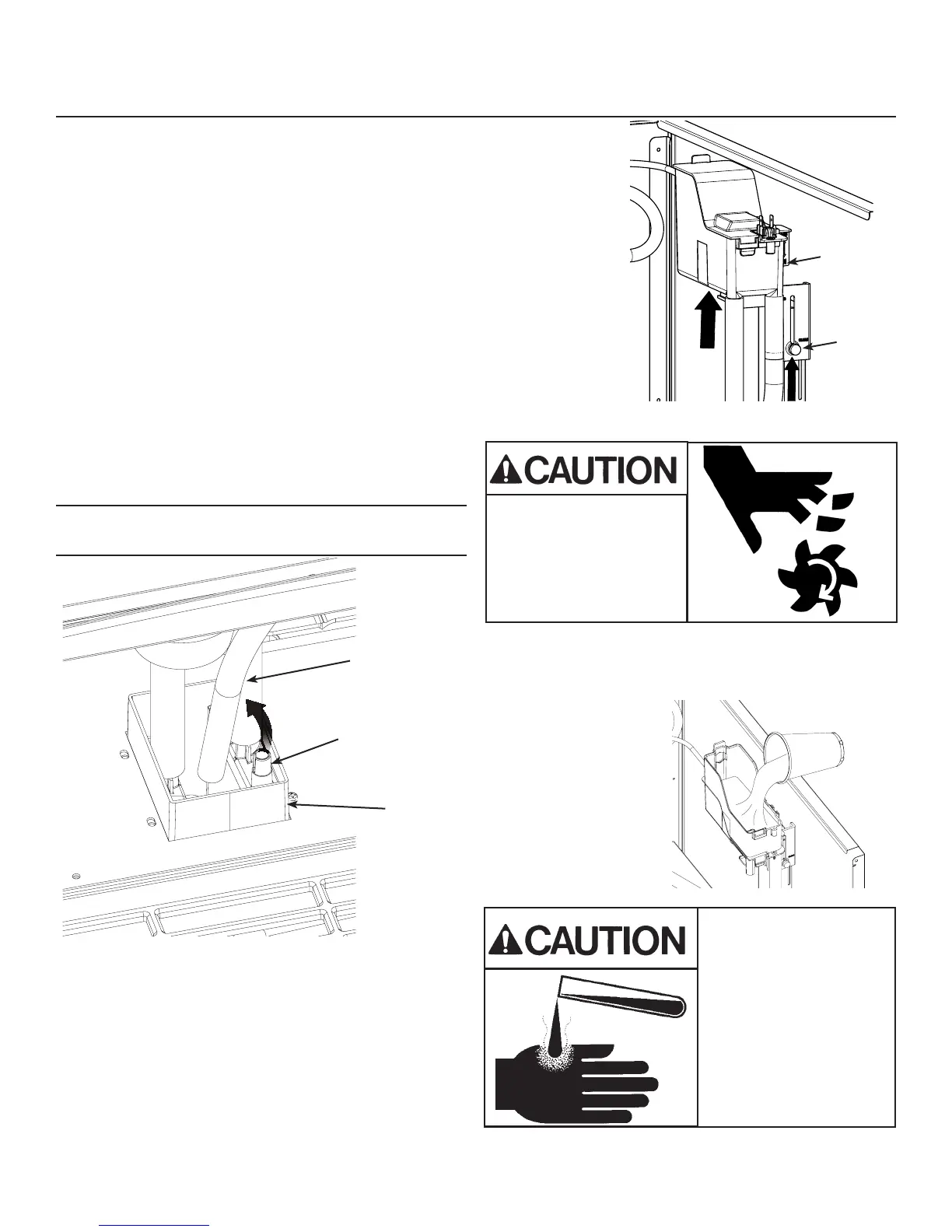 CAUTION

CAUTION