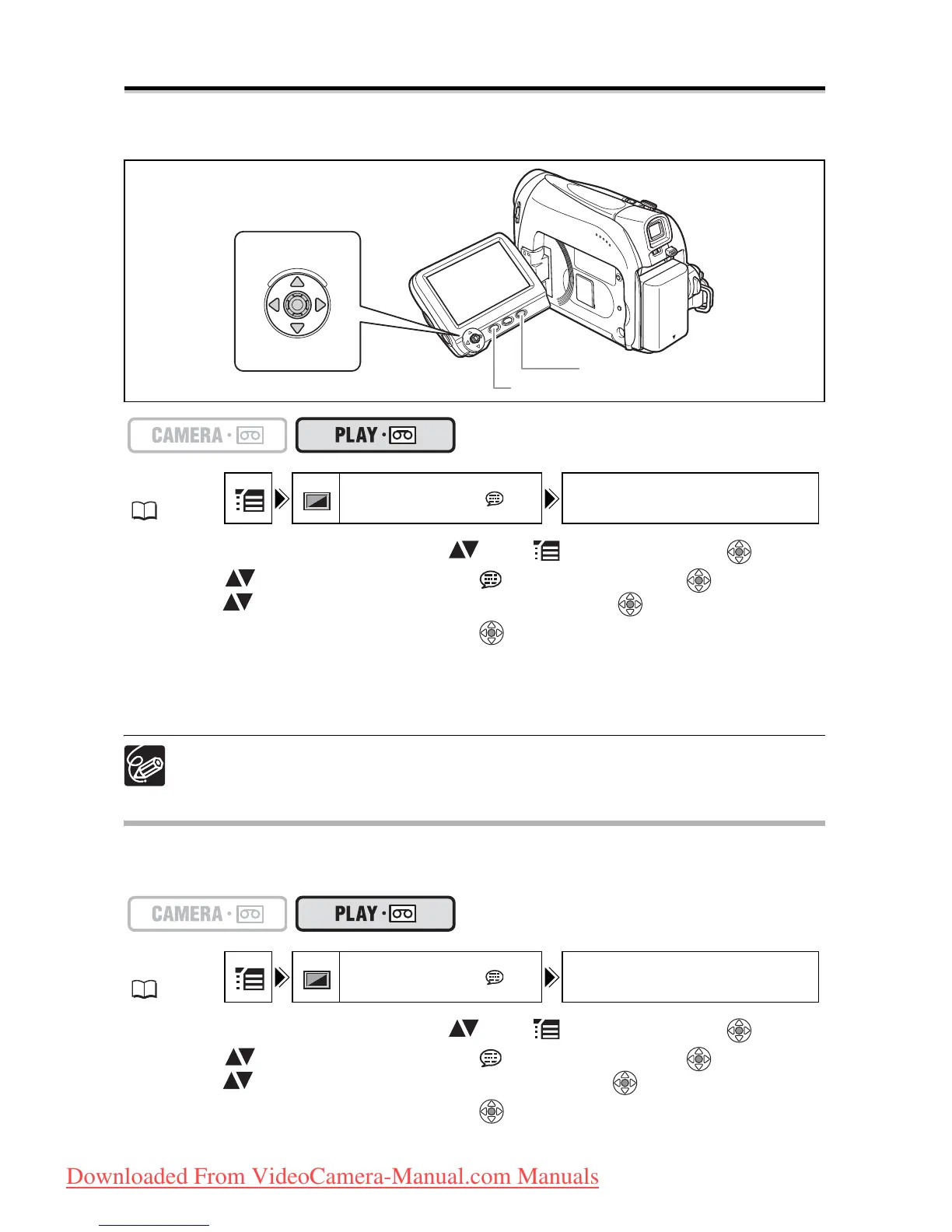 CAMERA · 
PLAY · 

CAMERA · 
PLAY · 

Downloaded From VideoCamera-Manual.com Manuals