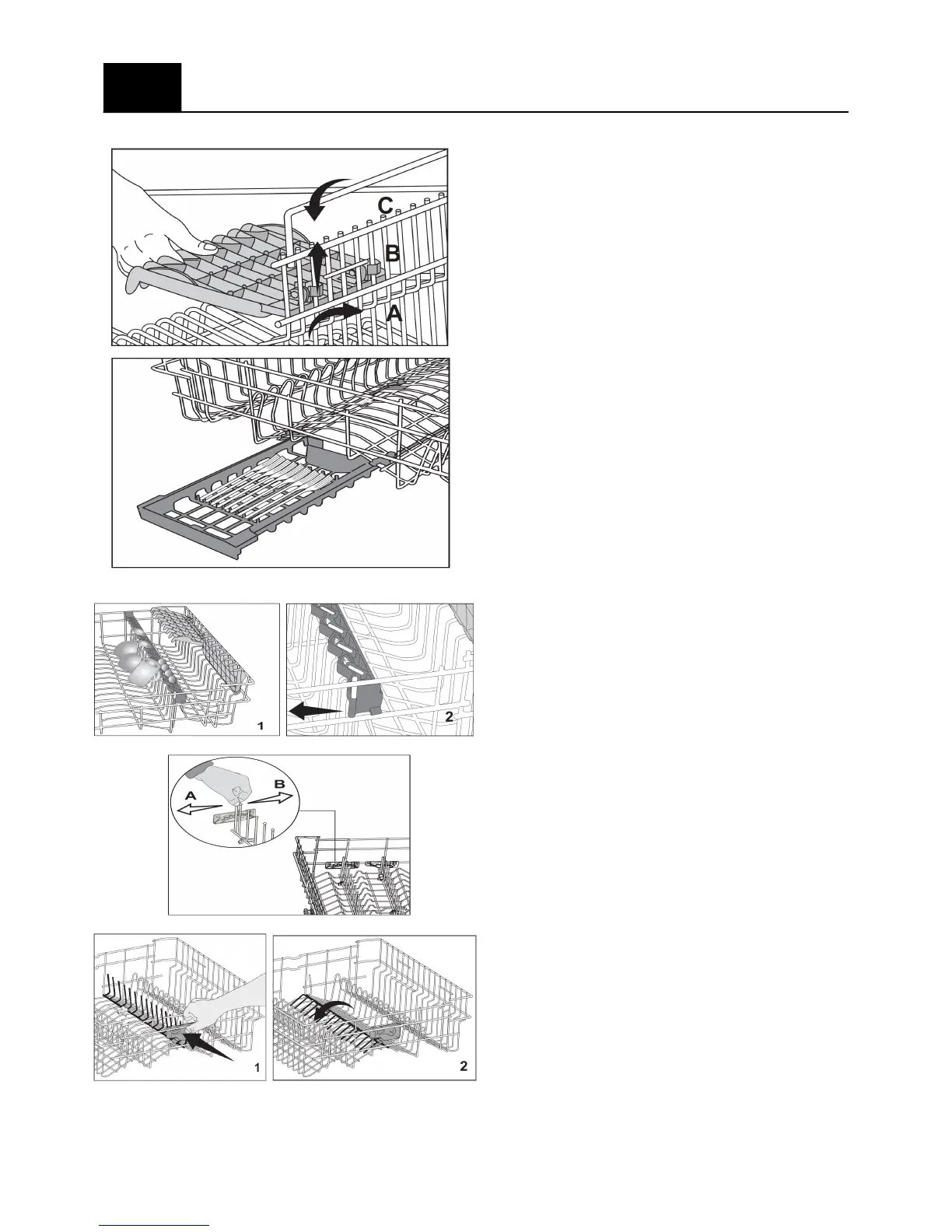 C
B
A

1
2

A
B

1
2