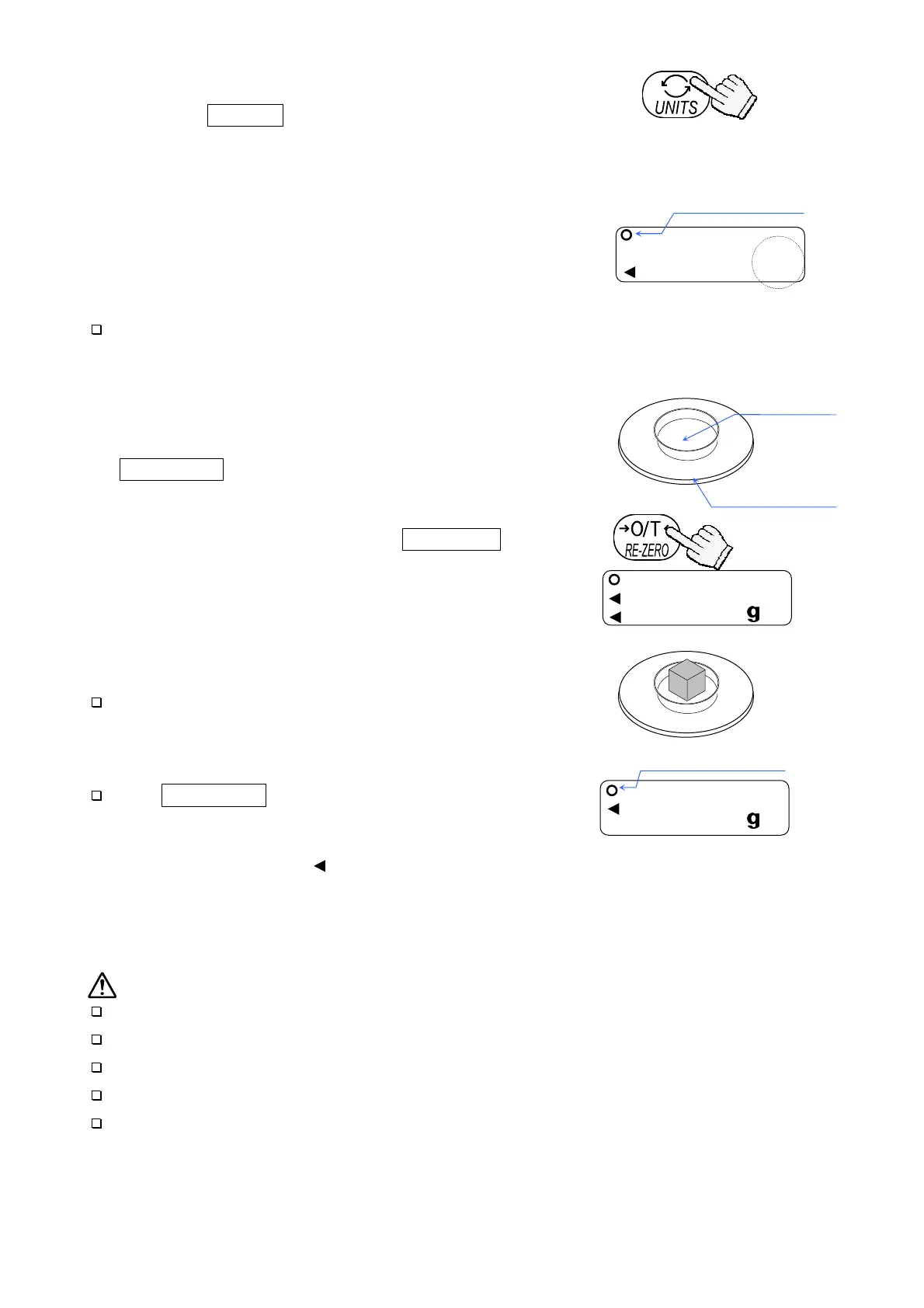 UNITS

→O/T

RE-ZERO

g

g