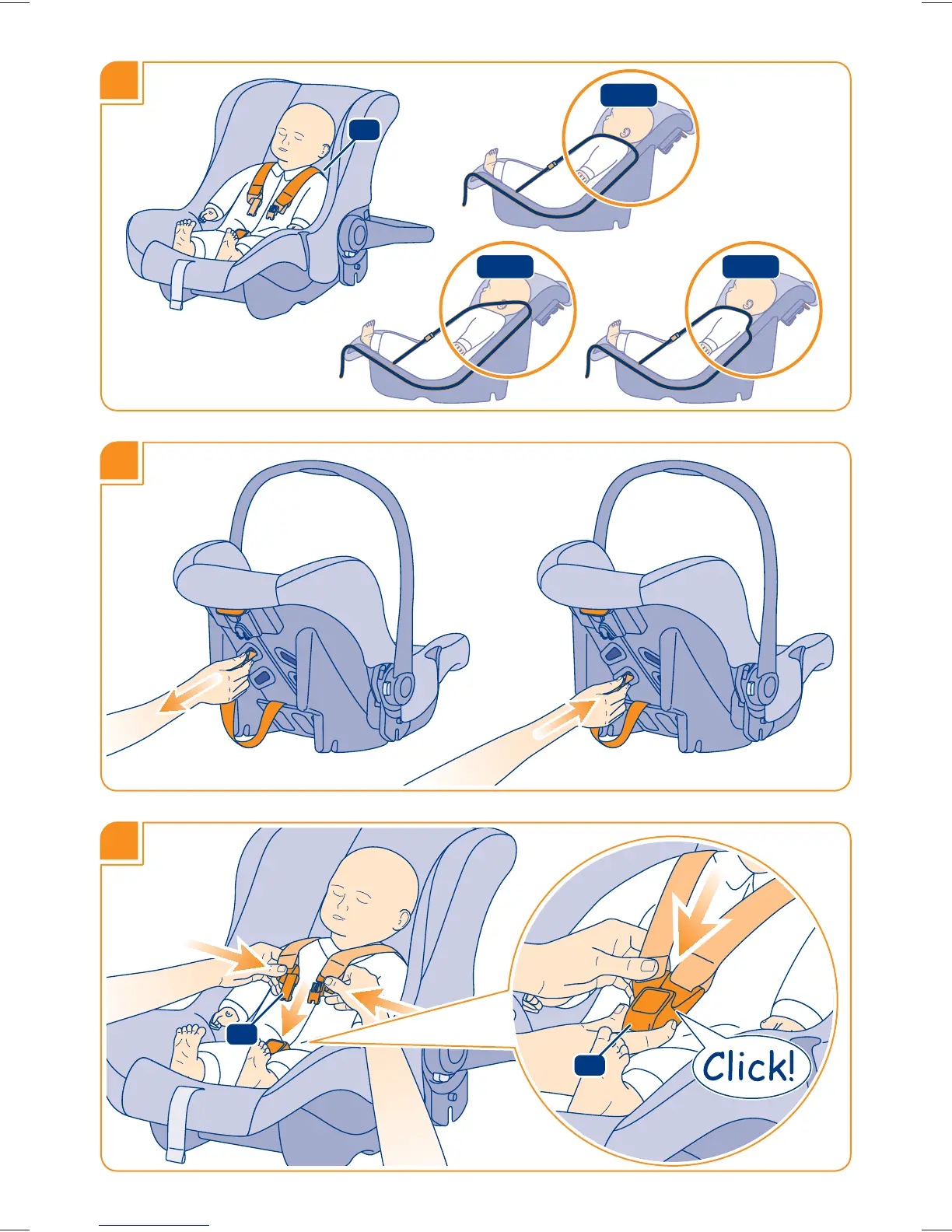 Click!