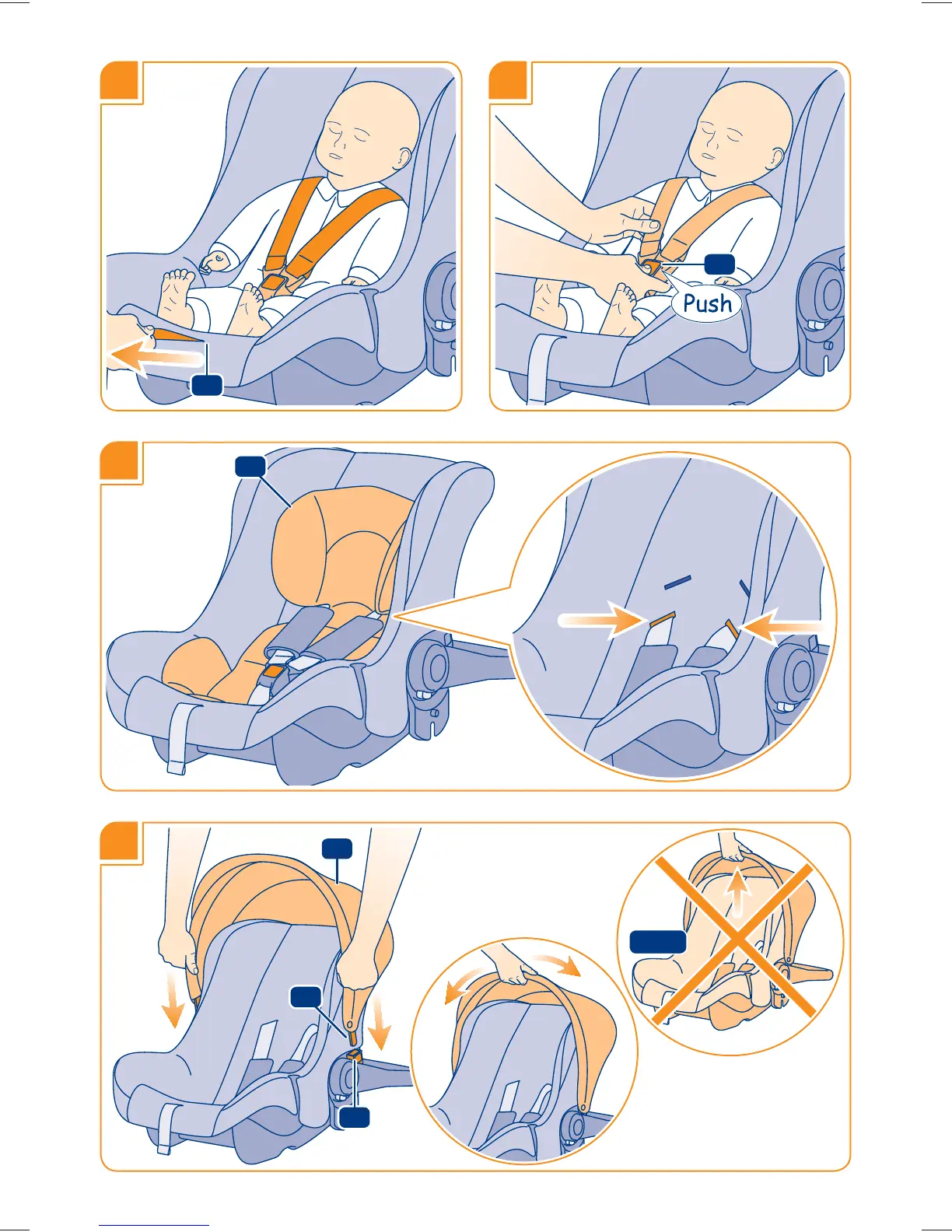 Push