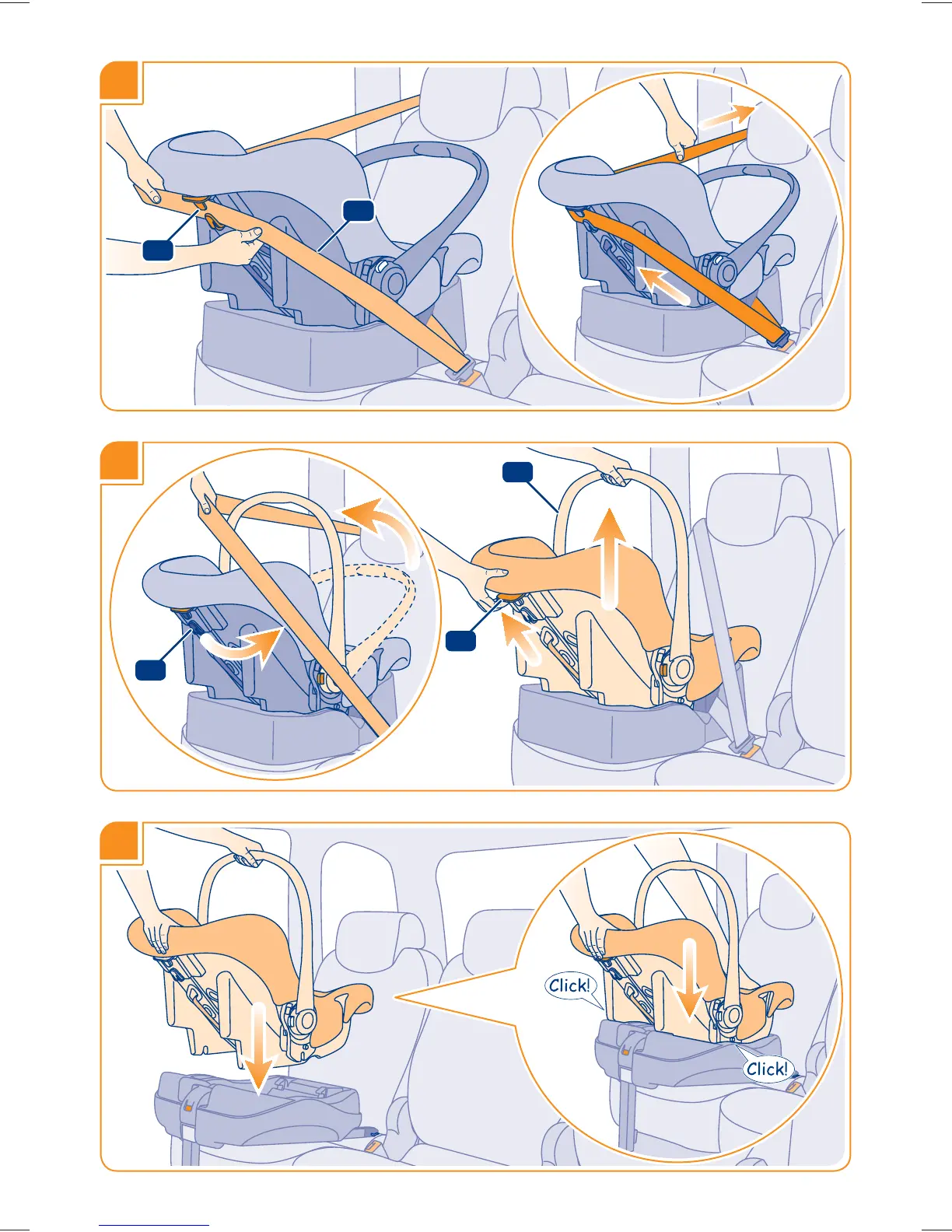 Click!

Click!