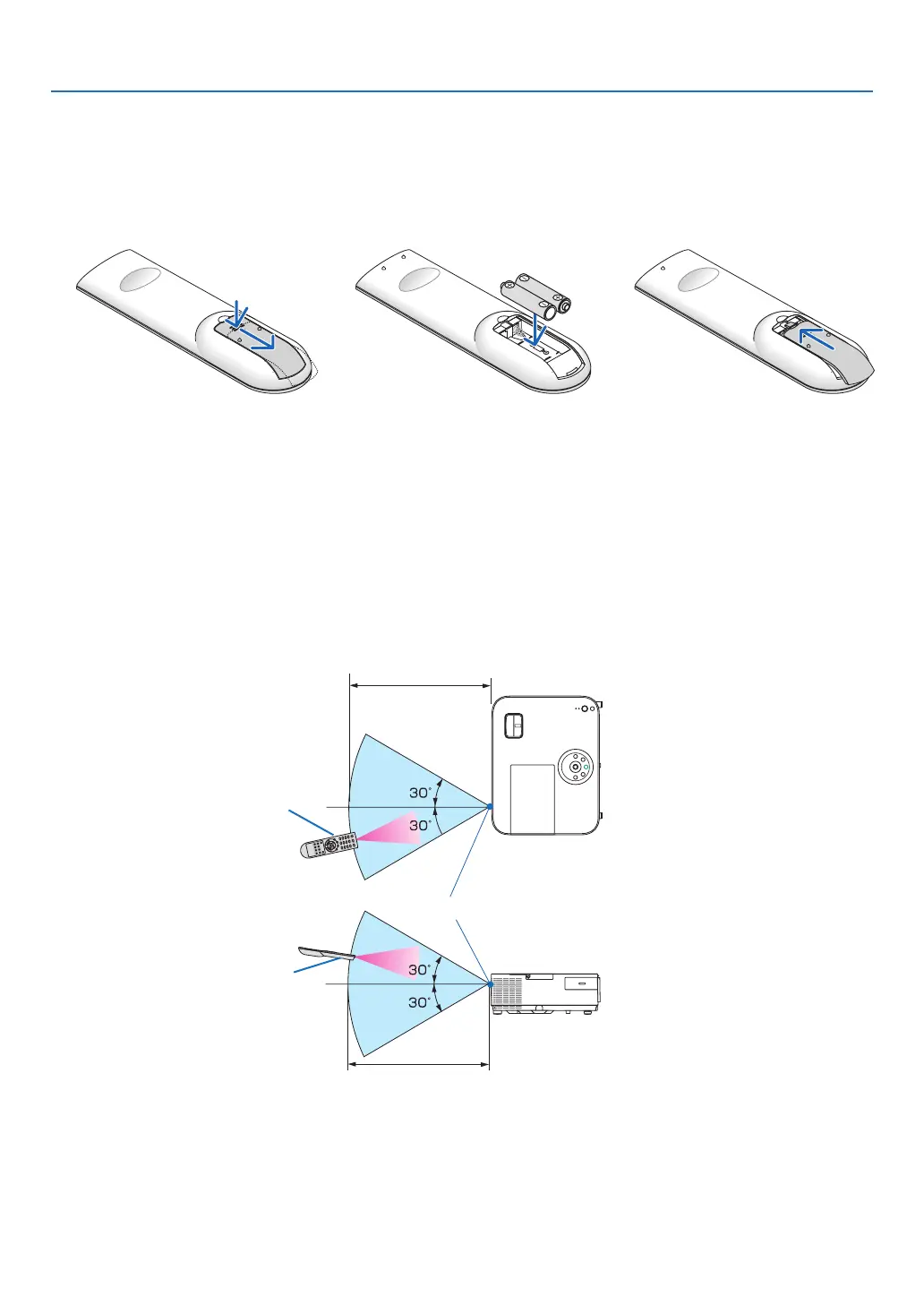 30°

30°

30°

30°