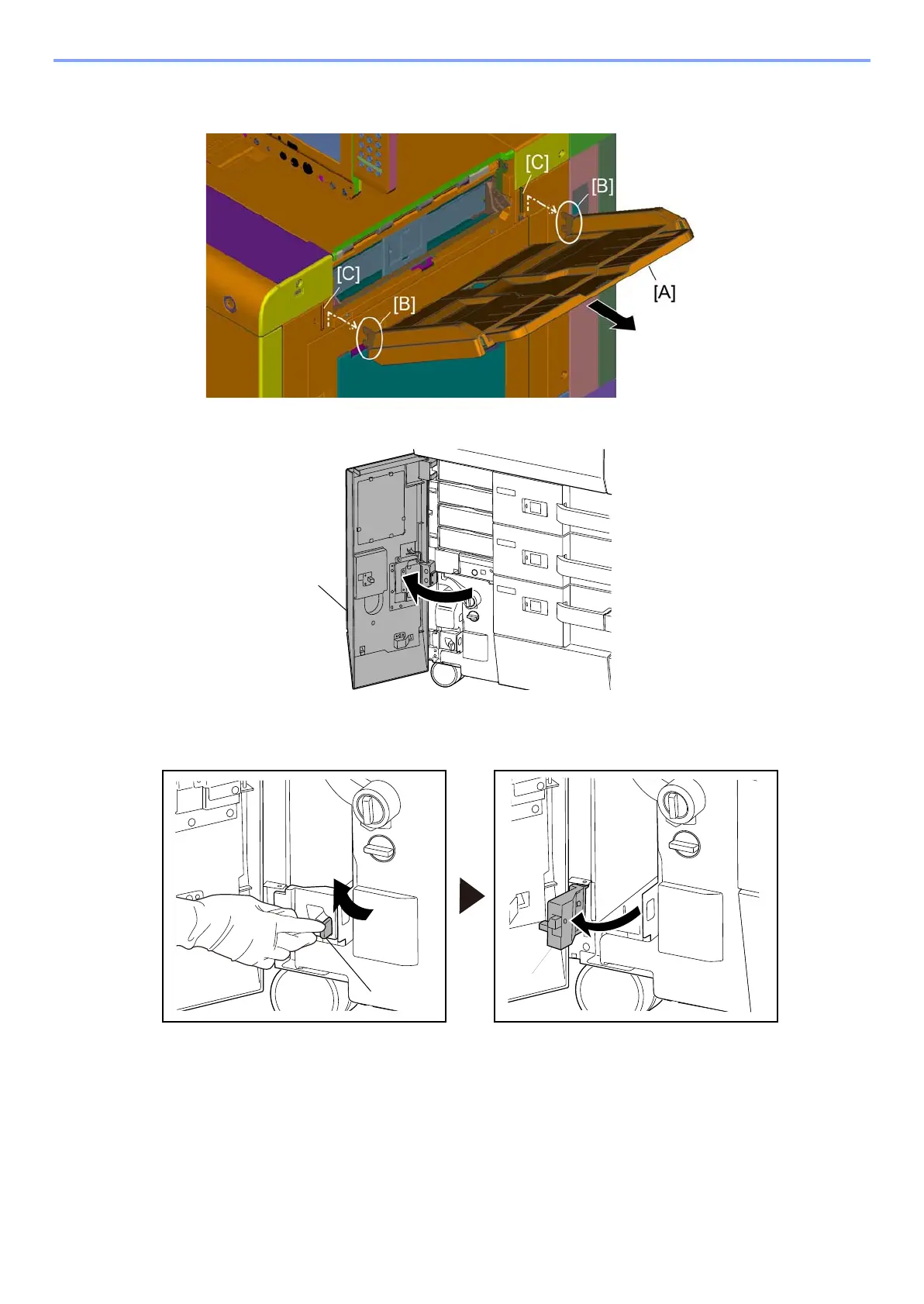 [C]

[B]

[C]

[B]

[A]