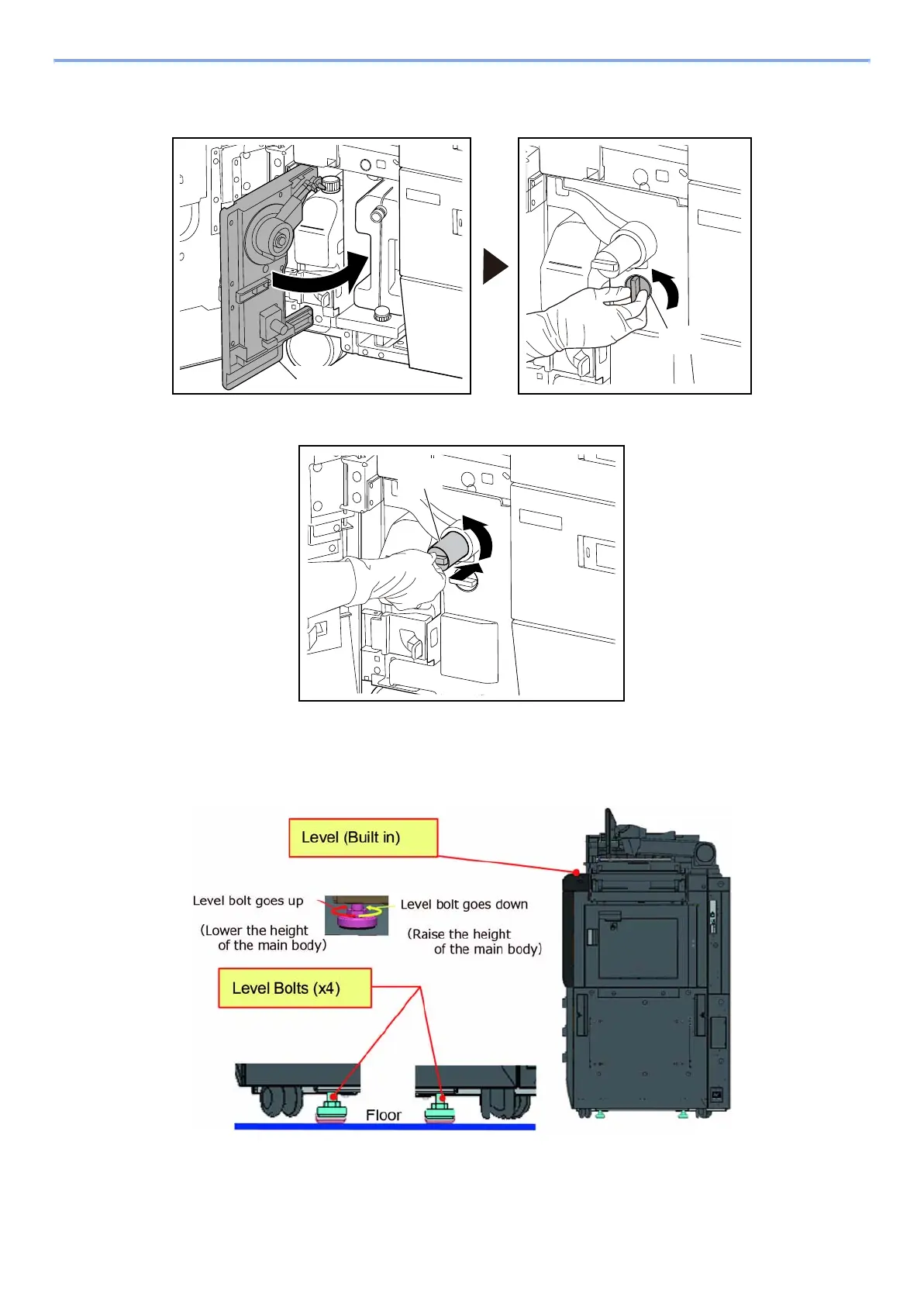 Level (Built in)

Level bolt goes up

(Lower the height of the main body)

Level bolt goes down

(Raise the height of the main body)

Level Bolts (x4)

Floor