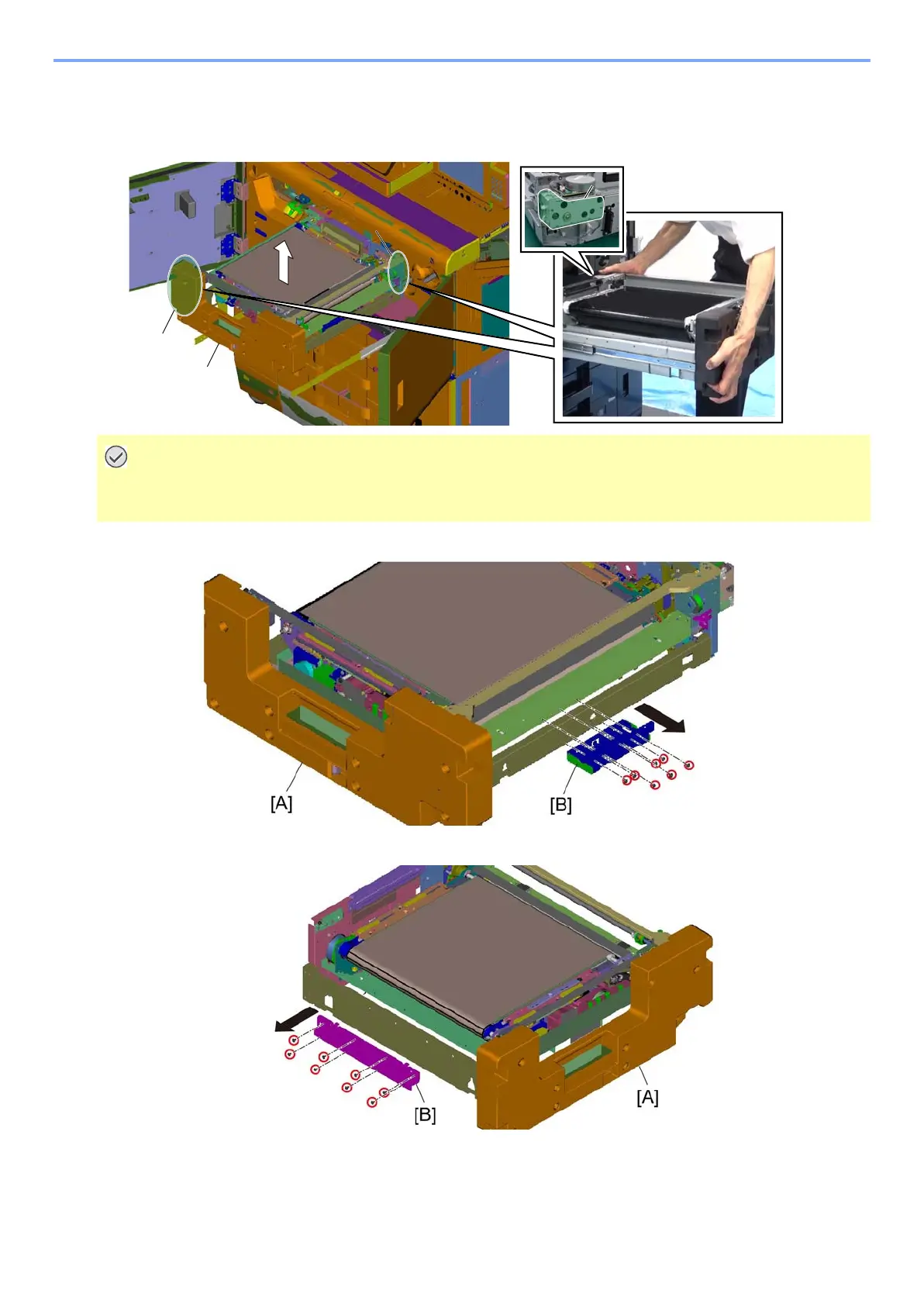 [A]

[B]

[B]

[A]