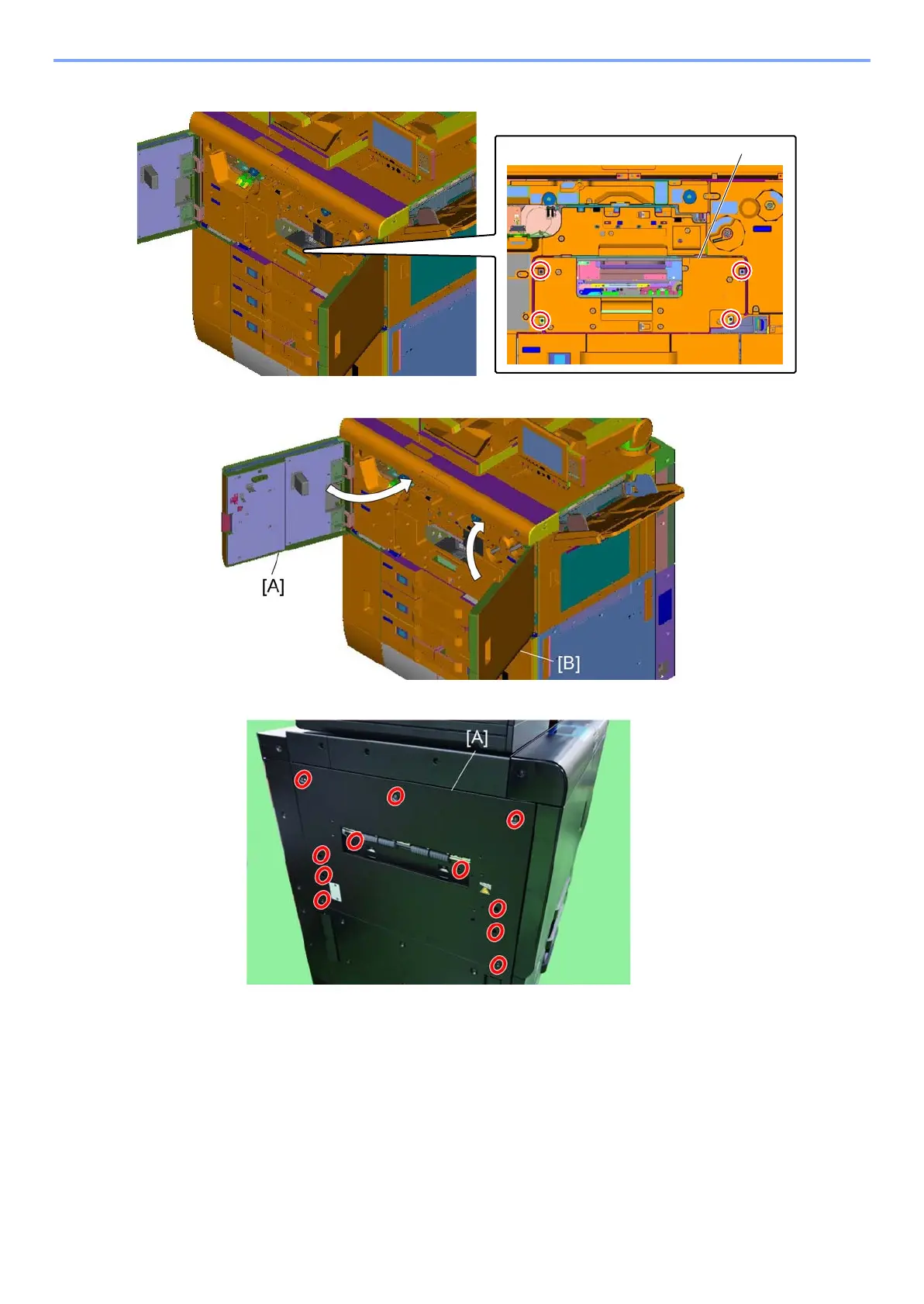 [A]

[B]

[A]