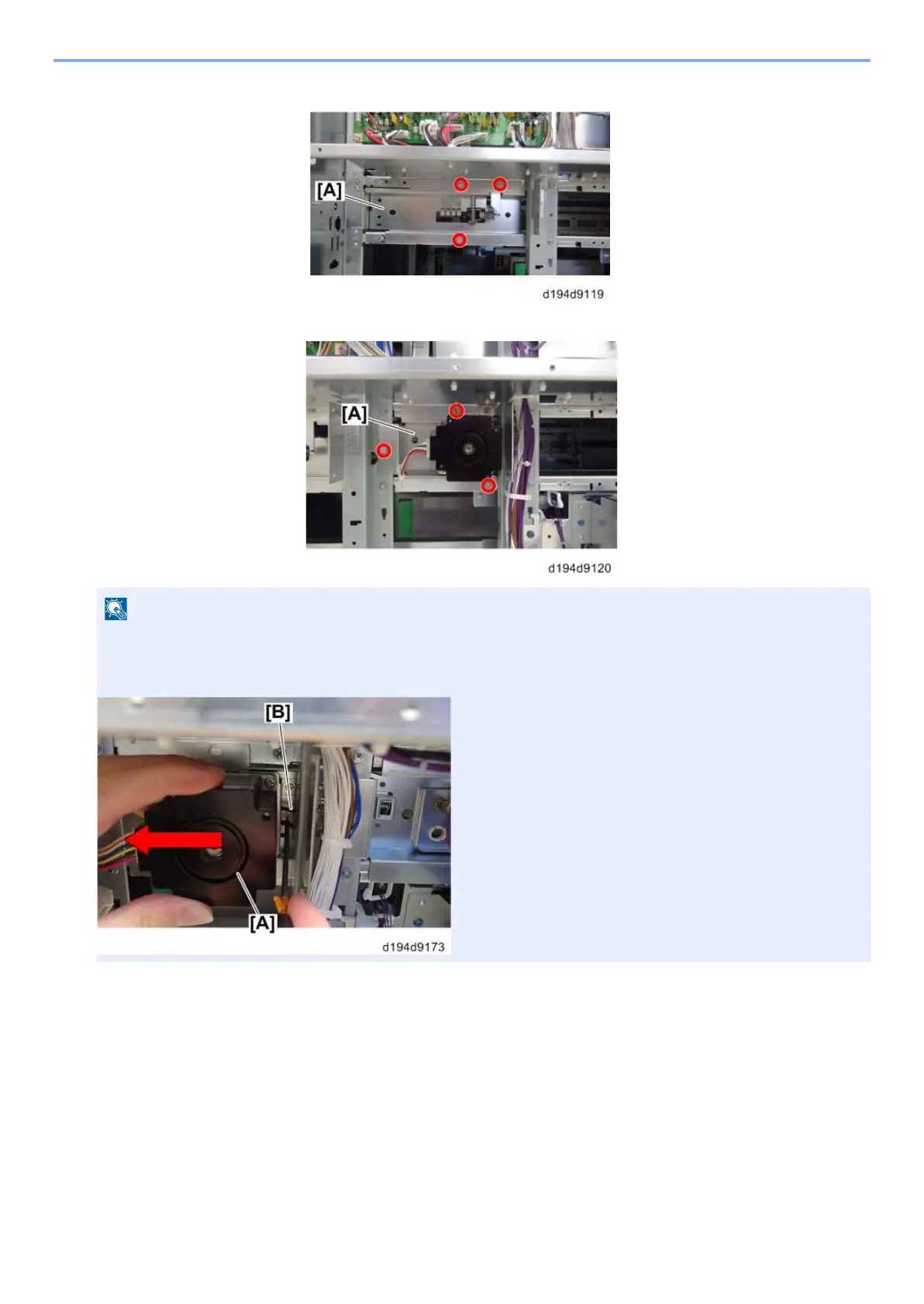 [A]

d194d9119

[A]

d194d9120

[B]

[A]

d194d9173