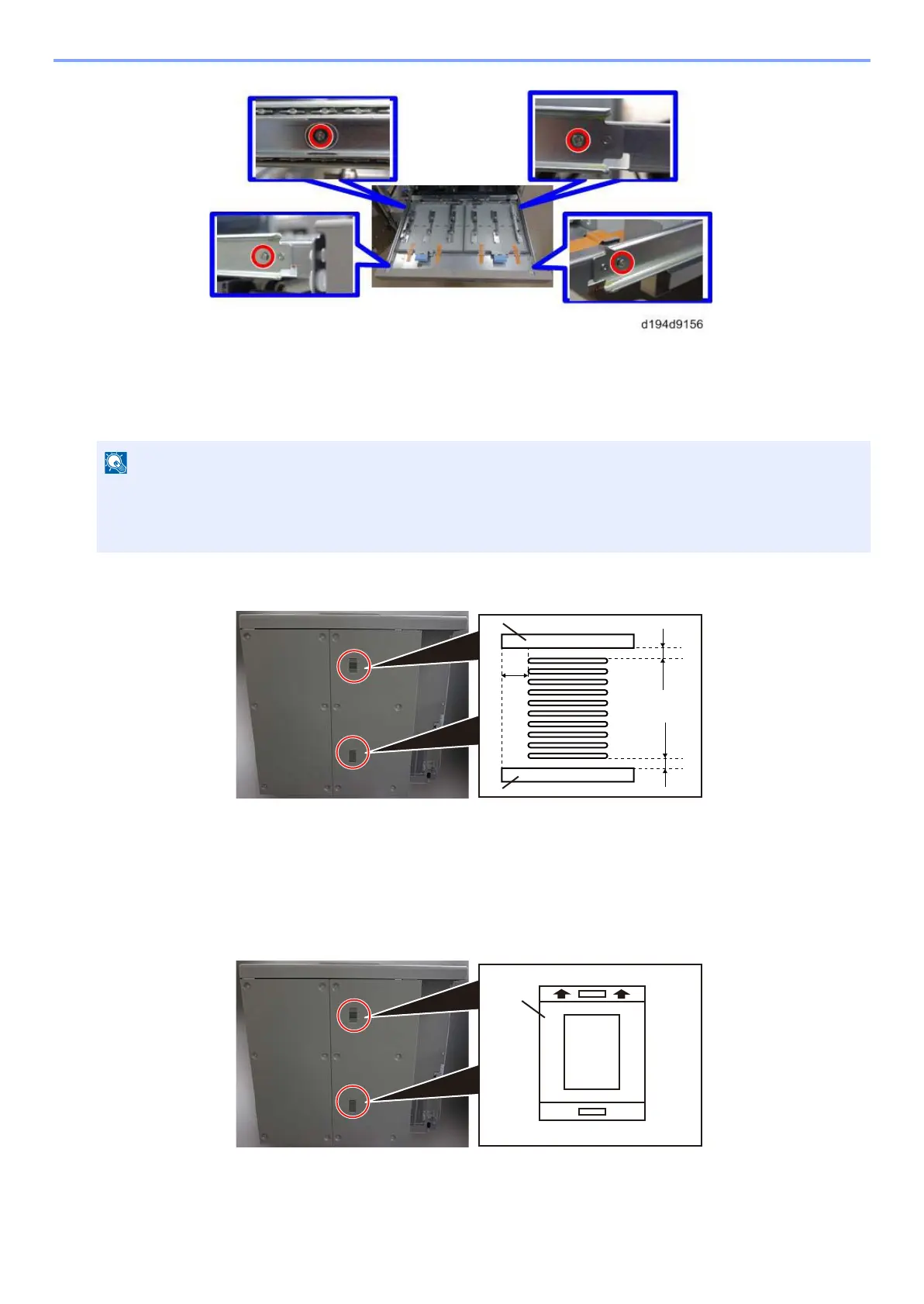 d194d9156